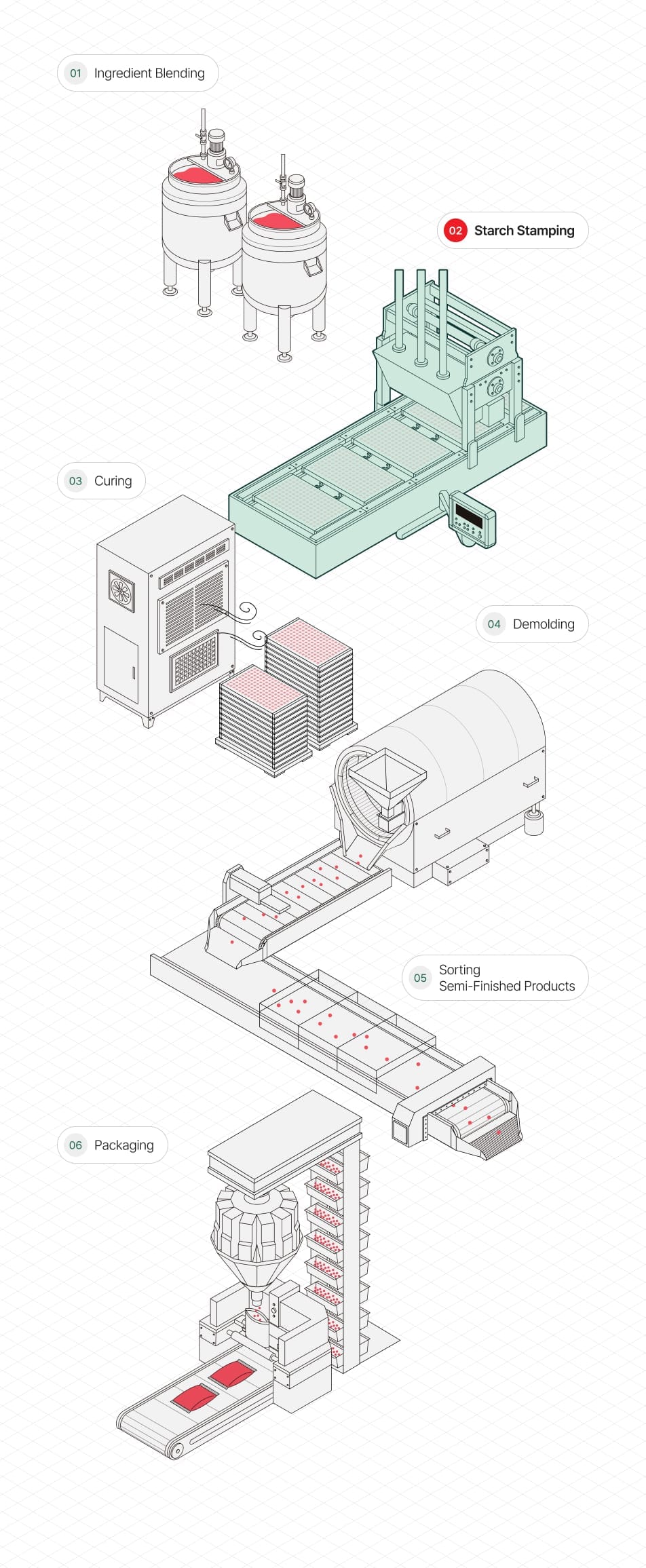 01 Ingredient Blending

02 Starch Stamping

03 Curing

04 Demolding

05 Sorting Semi-Finished Products

06 Packaging