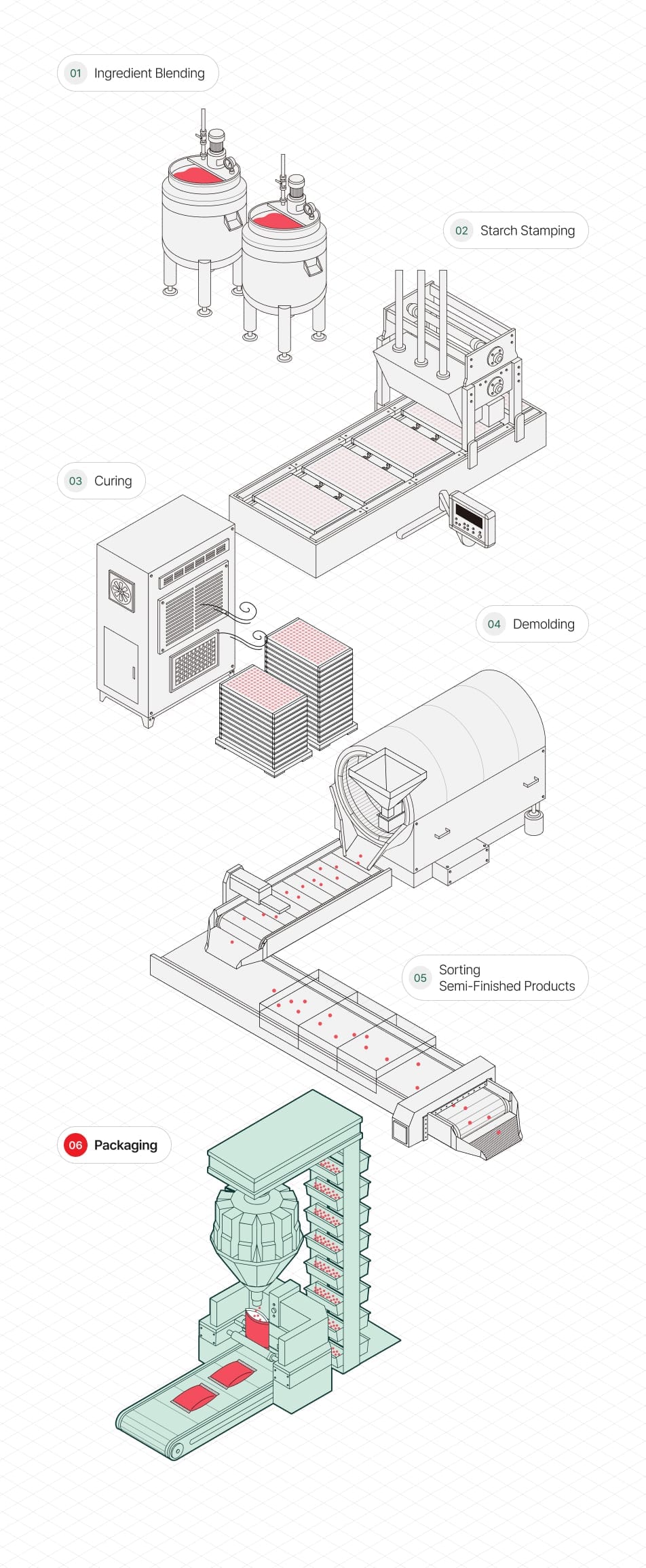 01 Ingredient Blending

02 Starch Stamping

03 Curing

04 Demolding

05 Sorting Semi-Finished Products

06 Packaging