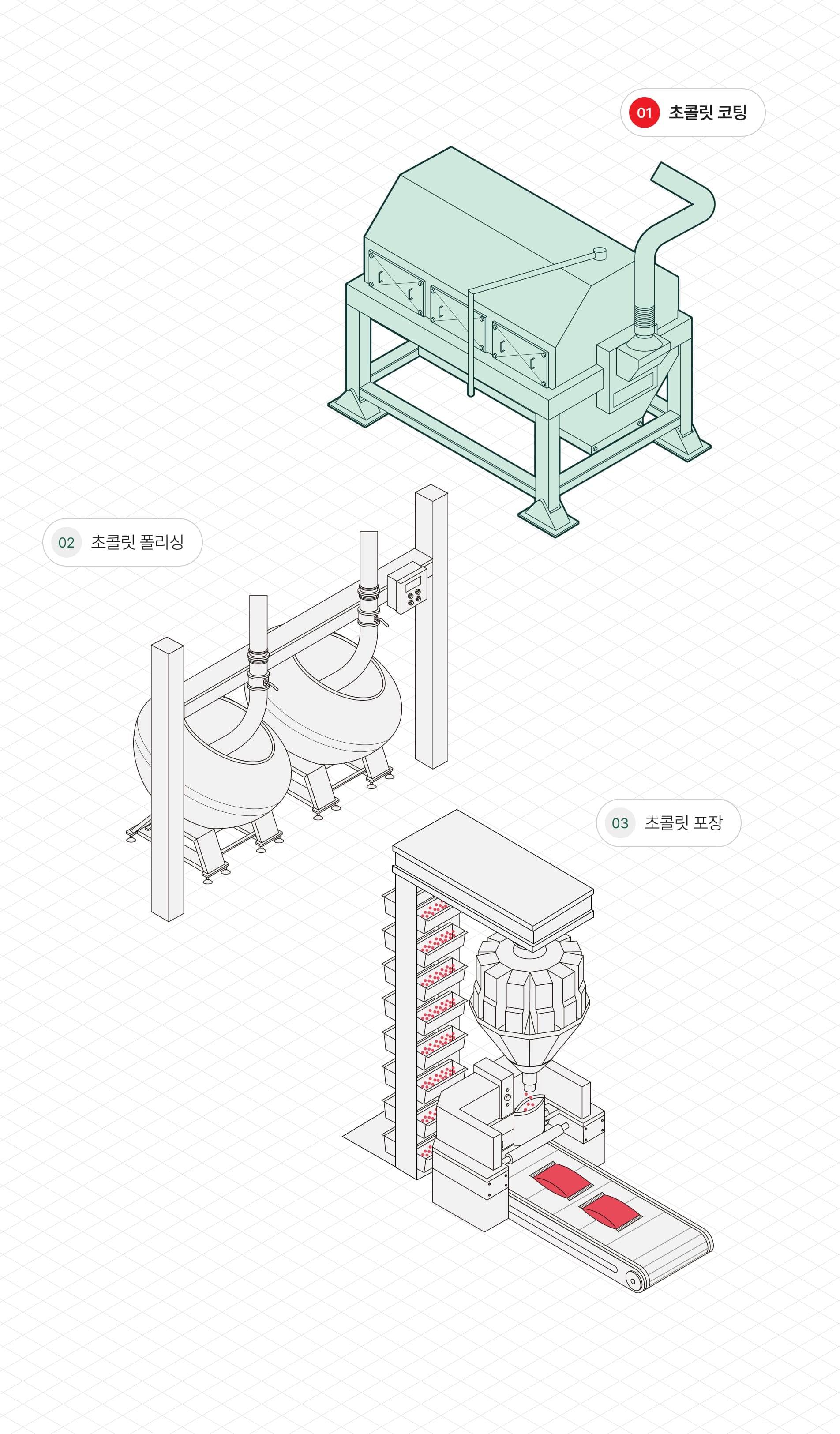 01 초콜릿 코팅

02 초콜릿 폴리싱

03 초콜릿 포장