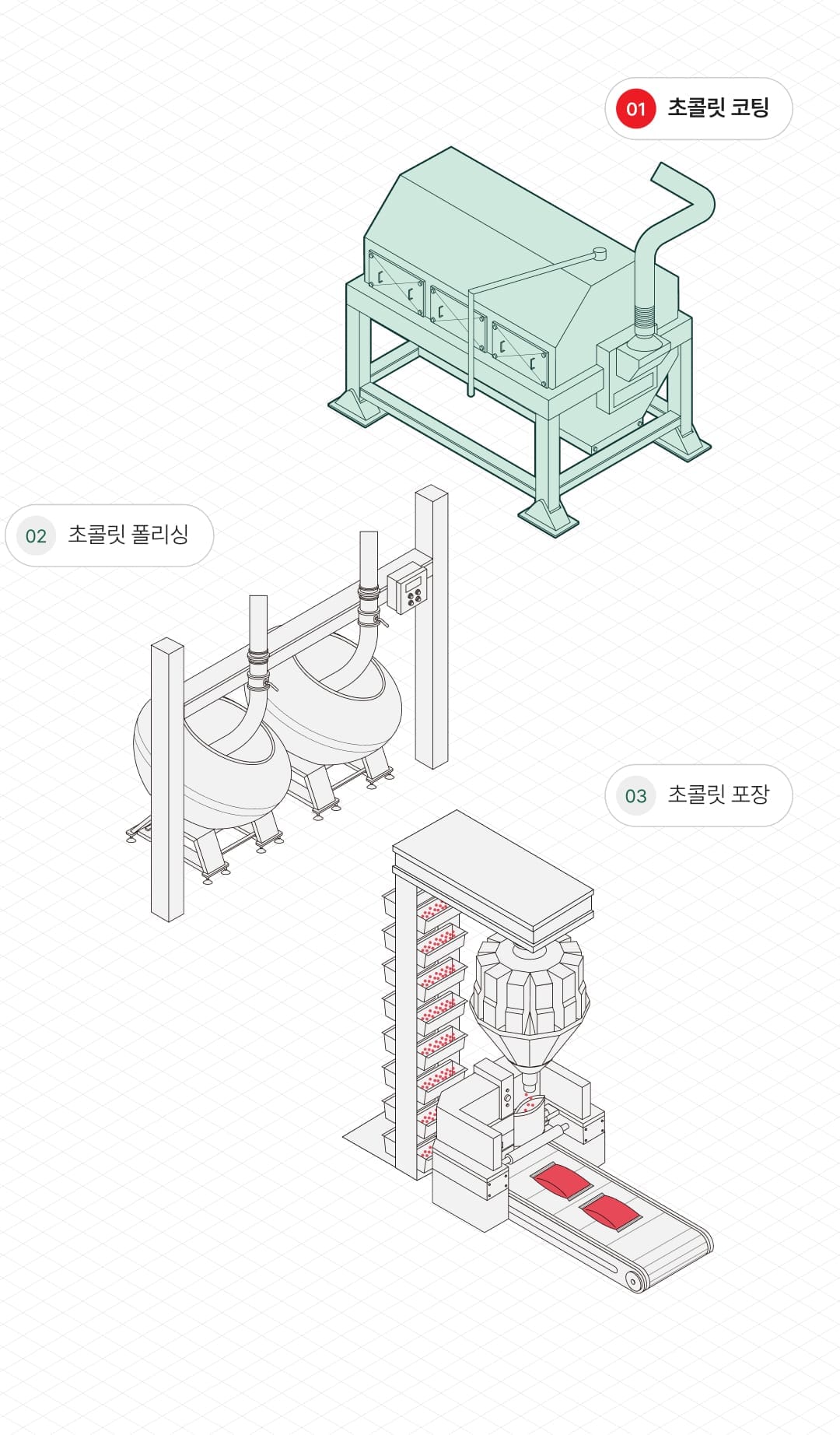 01 초콜릿 코팅

02 초콜릿 폴리싱

03 초콜릿 포장