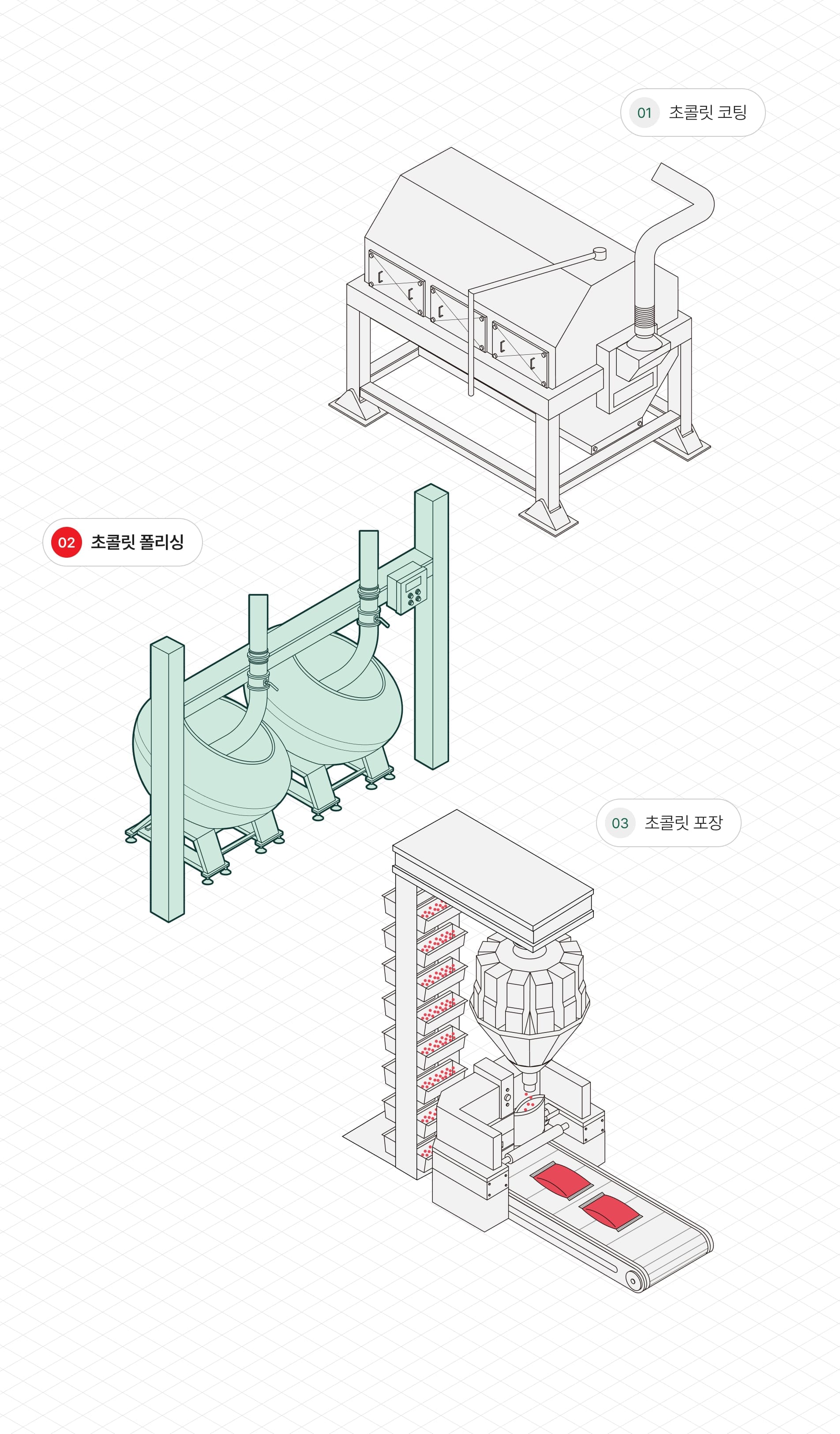 01 초콜릿 코팅

02 초콜릿 폴리싱

03 초콜릿 포장