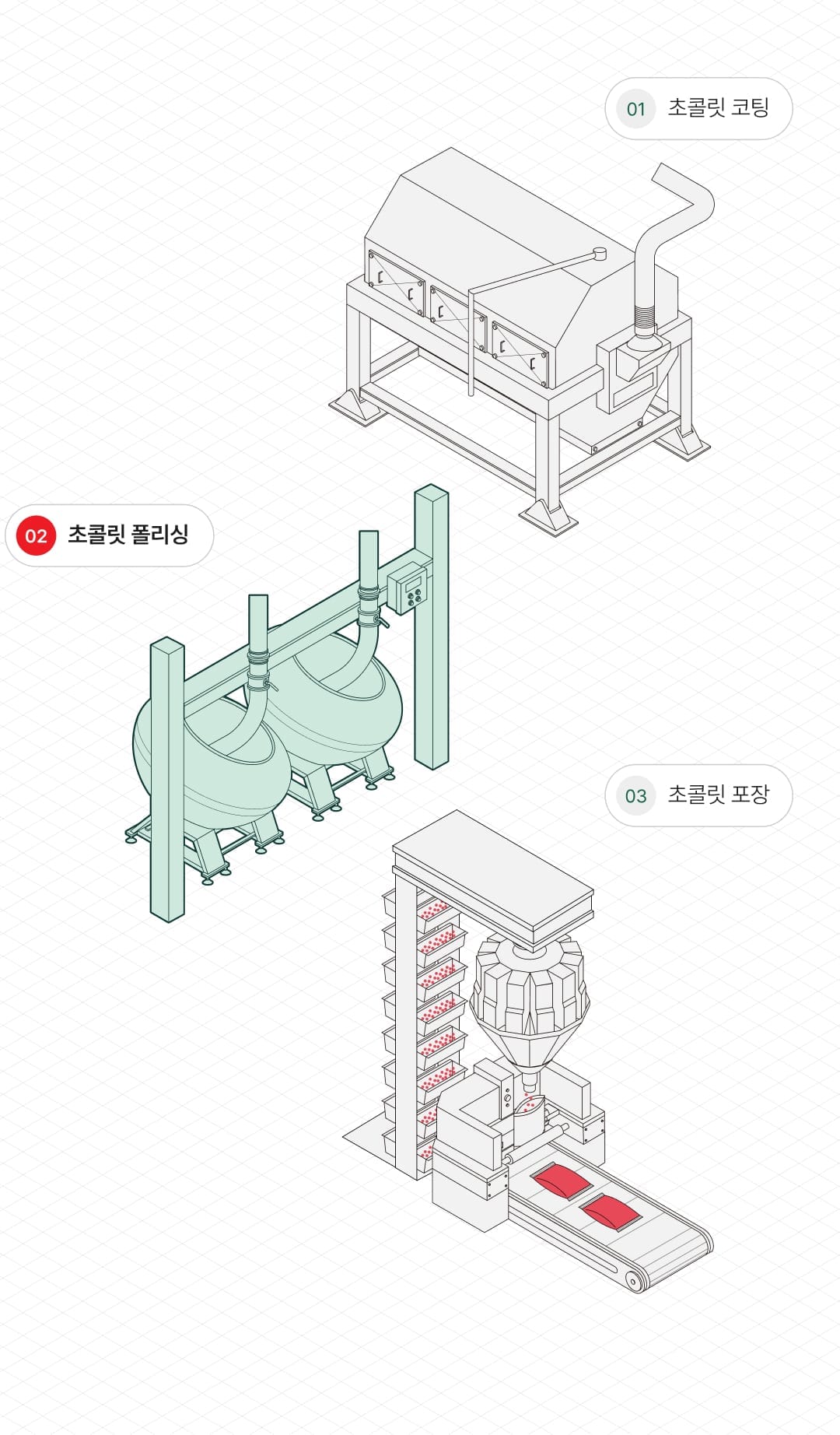 01 초콜릿 코팅

02 초콜릿 폴리싱

03 초콜릿 포장