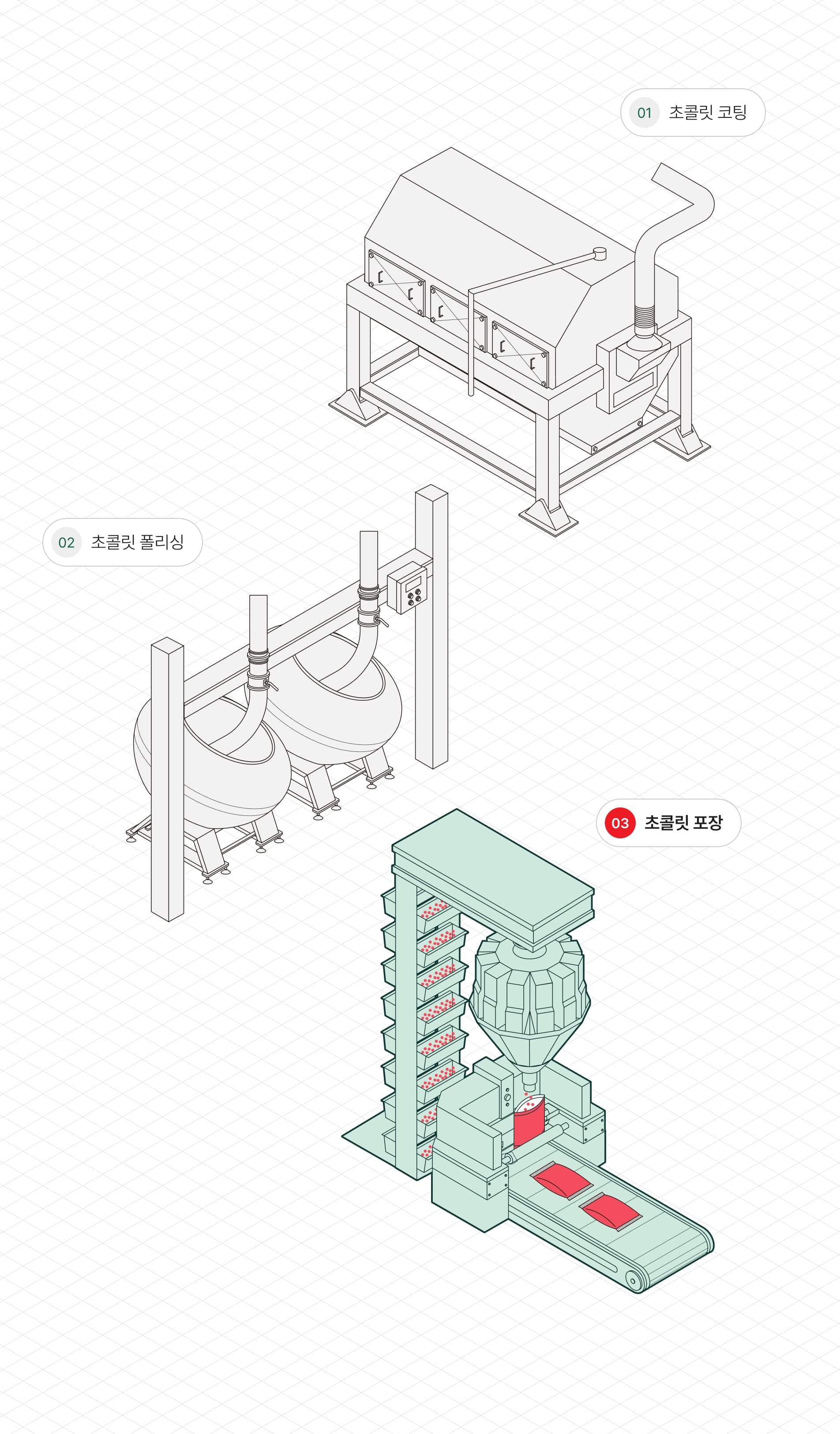 01 초콜릿 코팅

02 초콜릿 폴리싱

03 초콜릿 포장