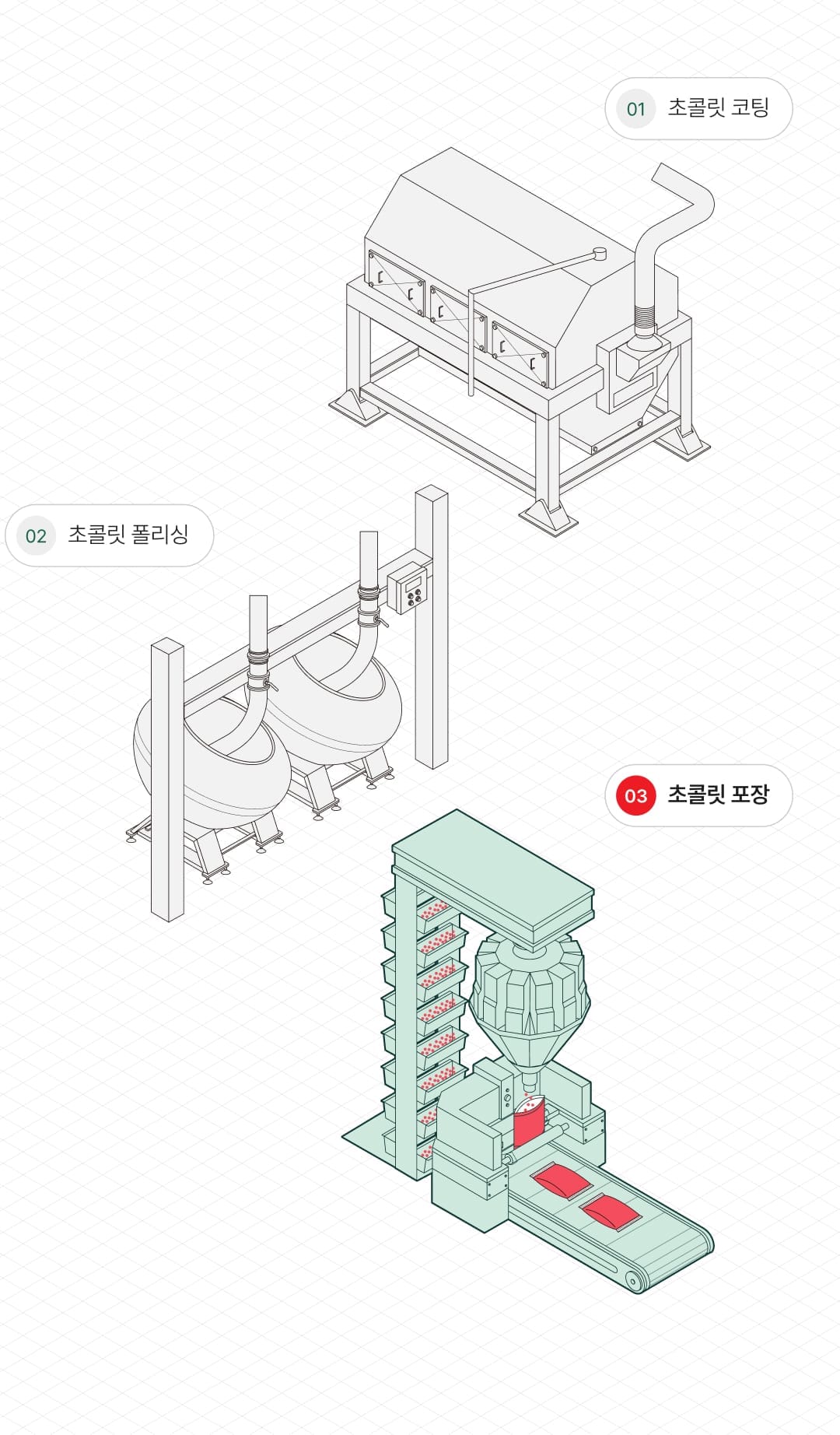 01 초콜릿 코팅

02 초콜릿 폴리싱

03 초콜릿 포장