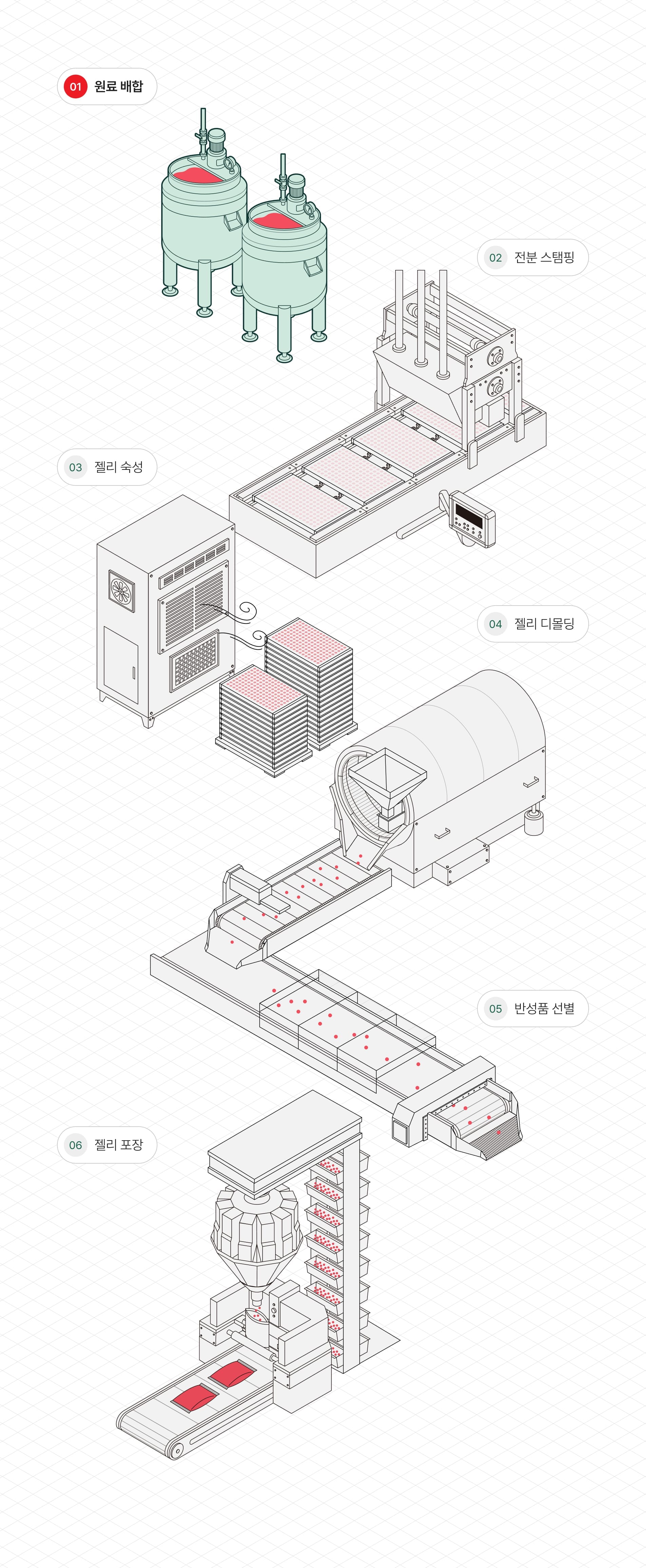 01 원료 배합

02 전분 스탬핑

03 젤리 숙성

04 젤리 디몰딩

05 반성품 선별

06 젤리 포장