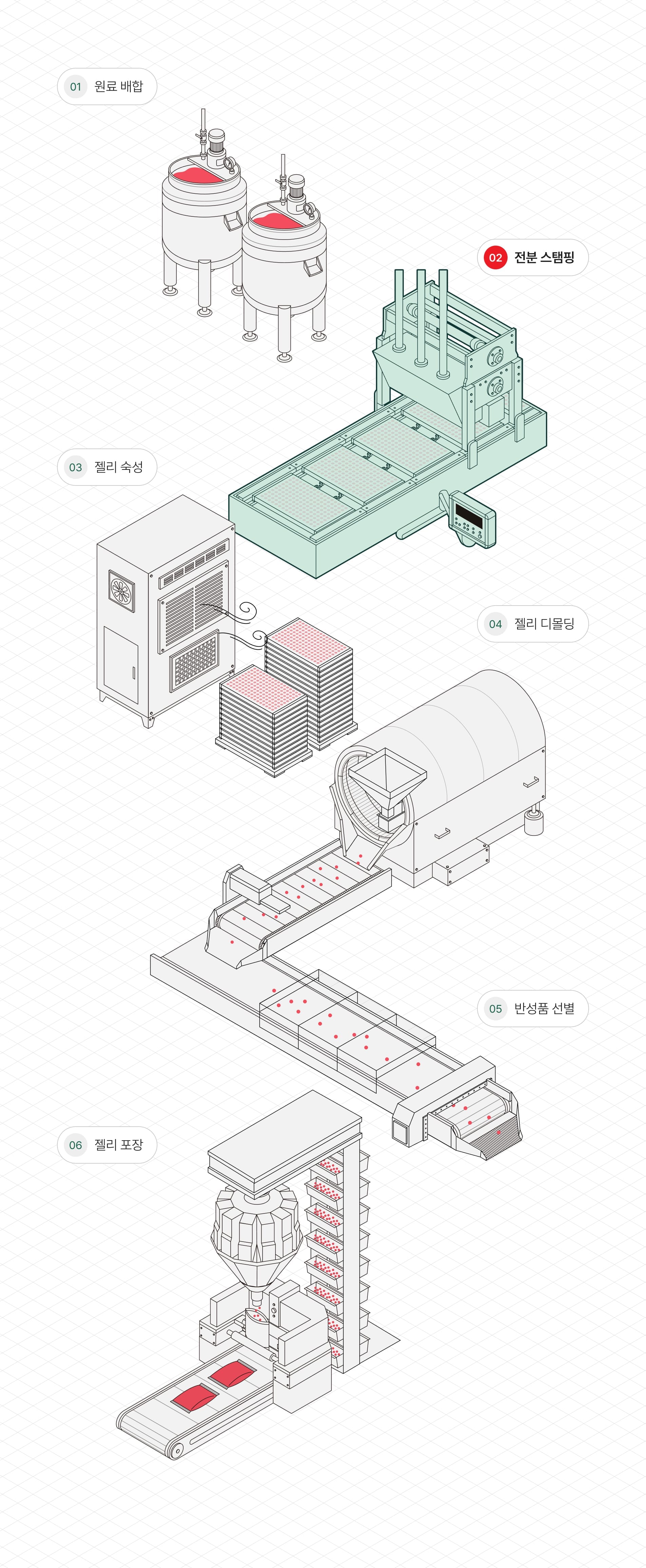 01 원료 배합

02 전분 스탬핑

03 젤리 숙성

04 젤리 디몰딩

05 반성품 선별

06 젤리 포장