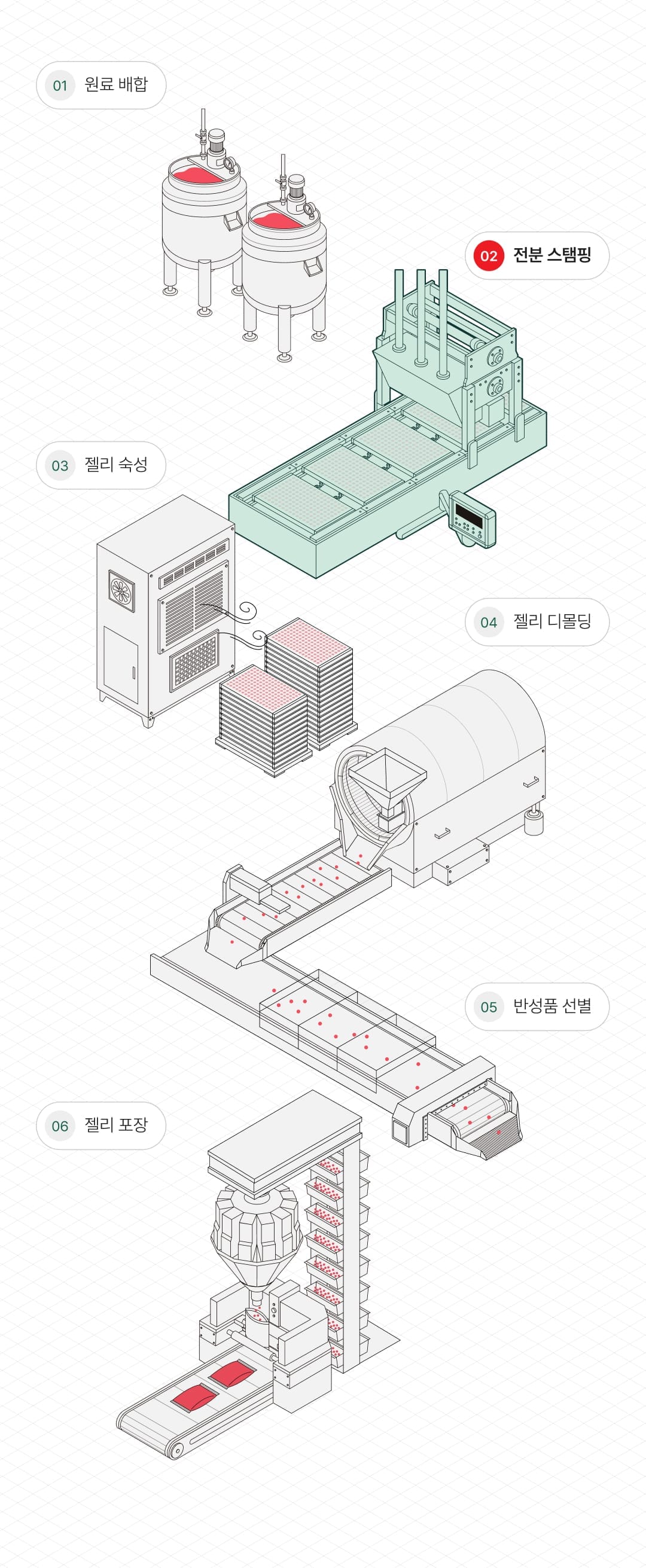 01 원료 배합

02 전분 스탬핑

03 젤리 숙성

04 젤리 디몰딩

05 반성품 선별

06 젤리 포장