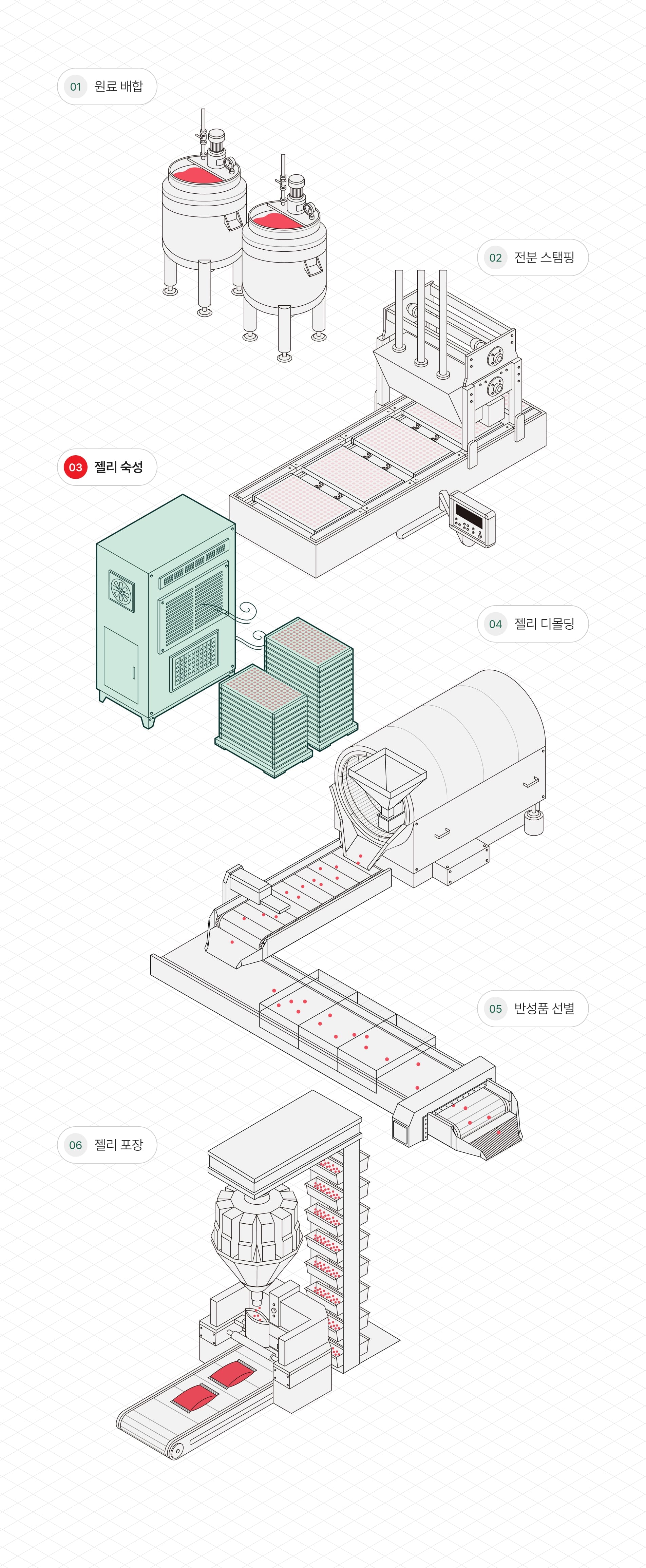 01 원료 배합

02 전분 스탬핑

03 젤리 숙성

04 젤리 디몰딩

05 반성품 선별

06 젤리 포장