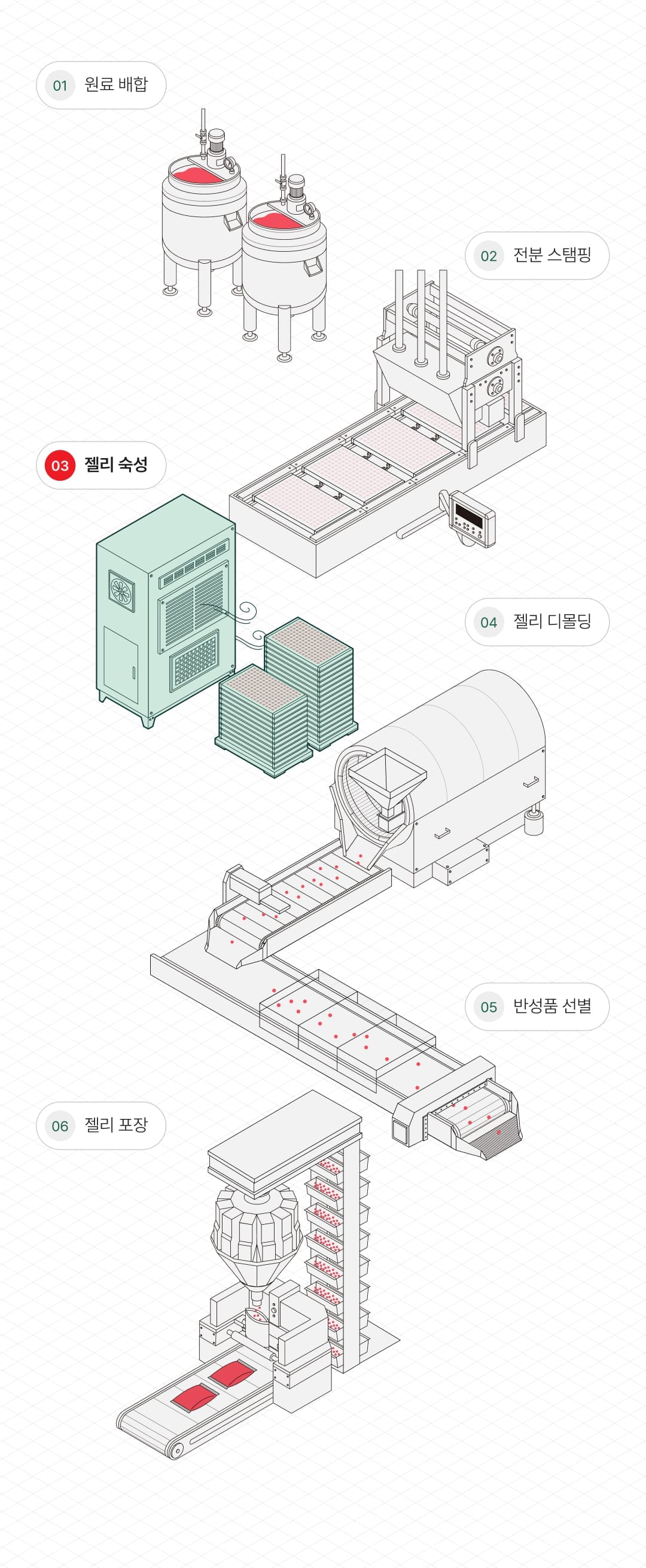 01 원료 배합

02 전분 스탬핑

03 젤리 숙성

04 젤리 디몰딩

05 반성품 선별

06 젤리 포장