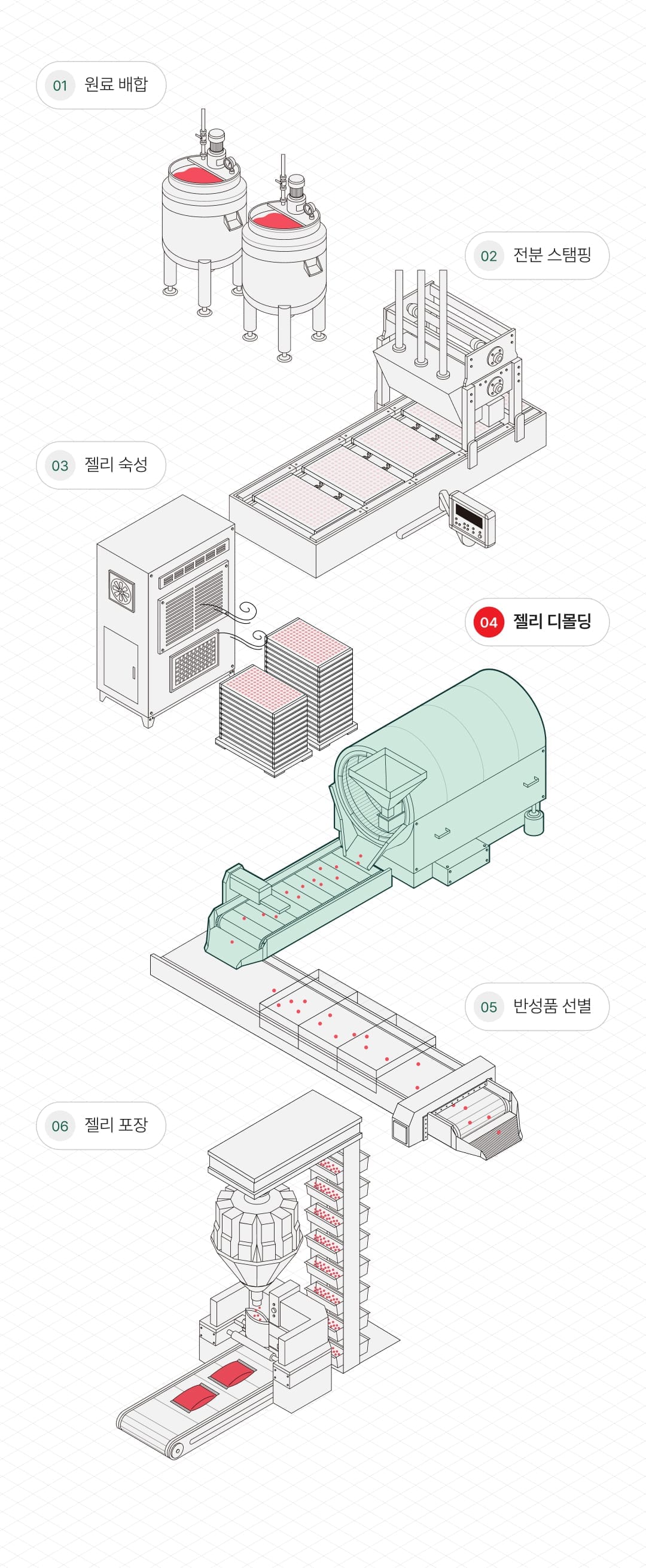 01 원료 배합

02 전분 스탬핑

03 젤리 숙성

04 젤리 디몰딩

05 반성품 선별

06 젤리 포장