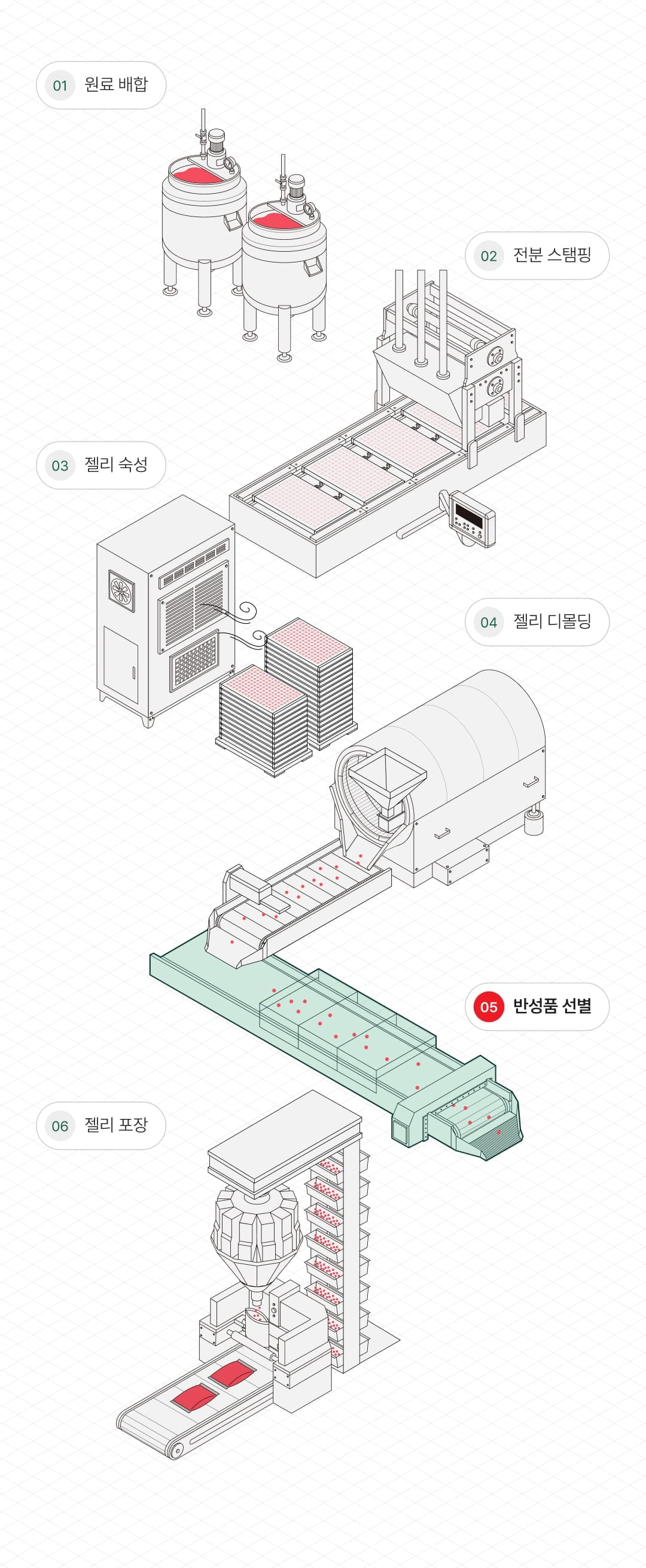 01 원료 배합

02 전분 스탬핑

03 젤리 숙성

04 젤리 디몰딩

05 반성품 선별

06 젤리 포장