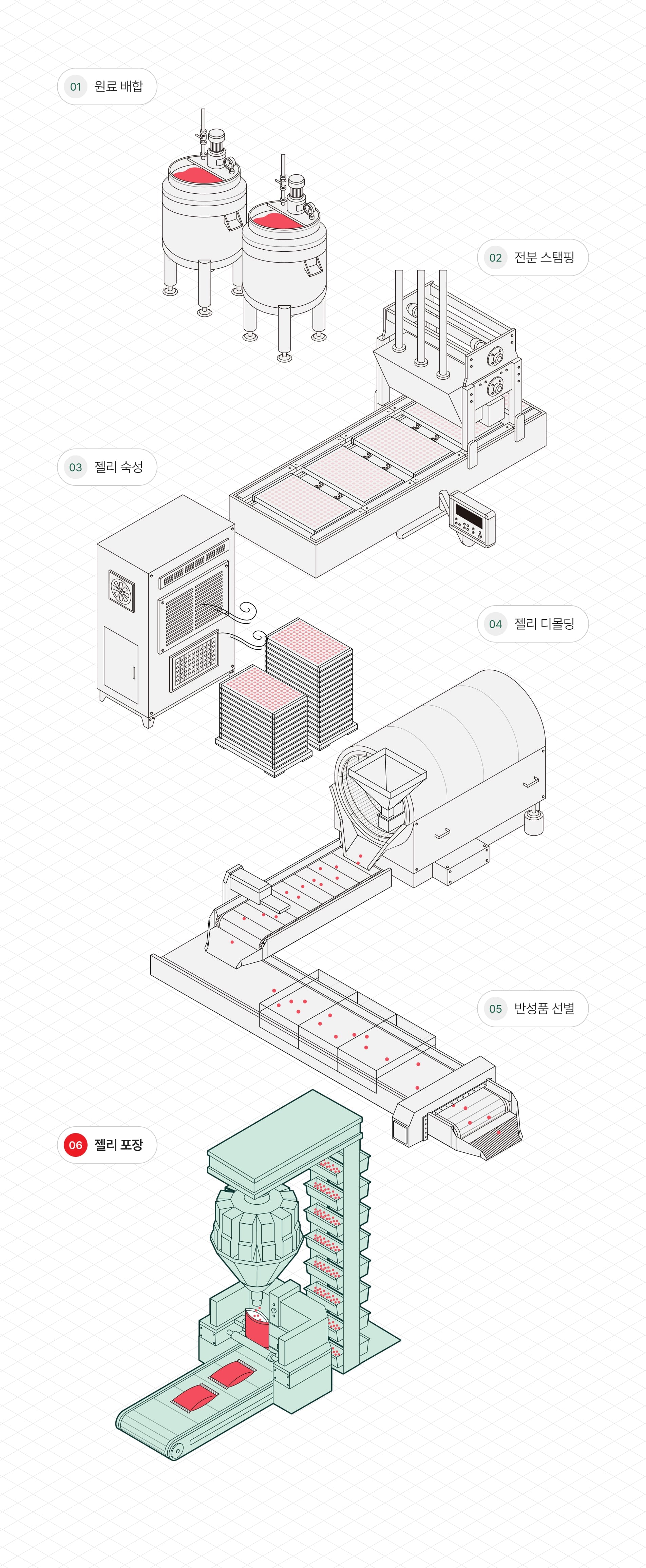 01 원료 배합

02 전분 스탬핑

03 젤리 숙성

04 젤리 디몰딩

05 반성품 선별

06 젤리 포장