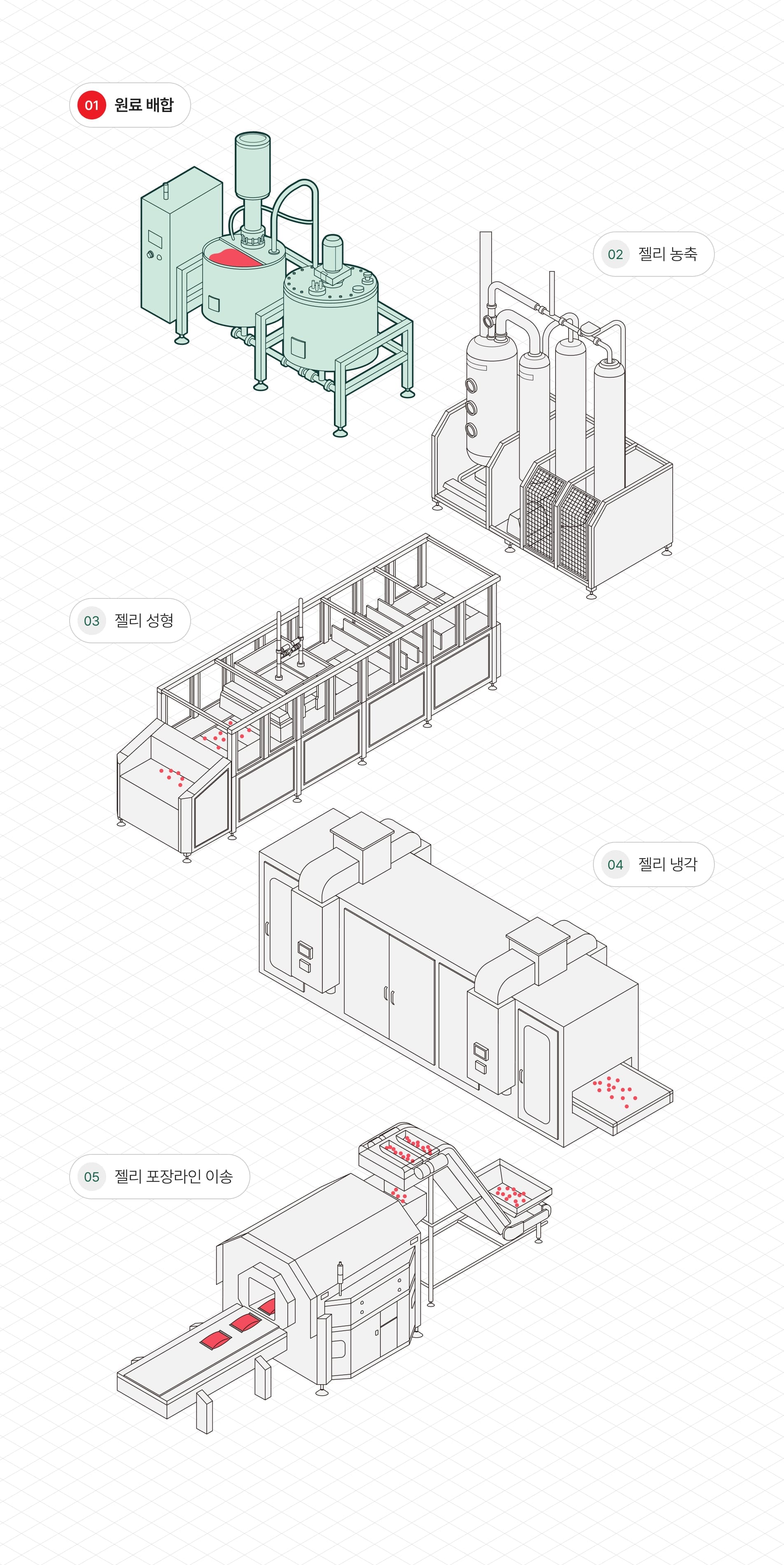 01 원료 배합

02 젤리 농축

03 젤리 성형

04 젤리 냉각

05 젤리 포장라인 이송