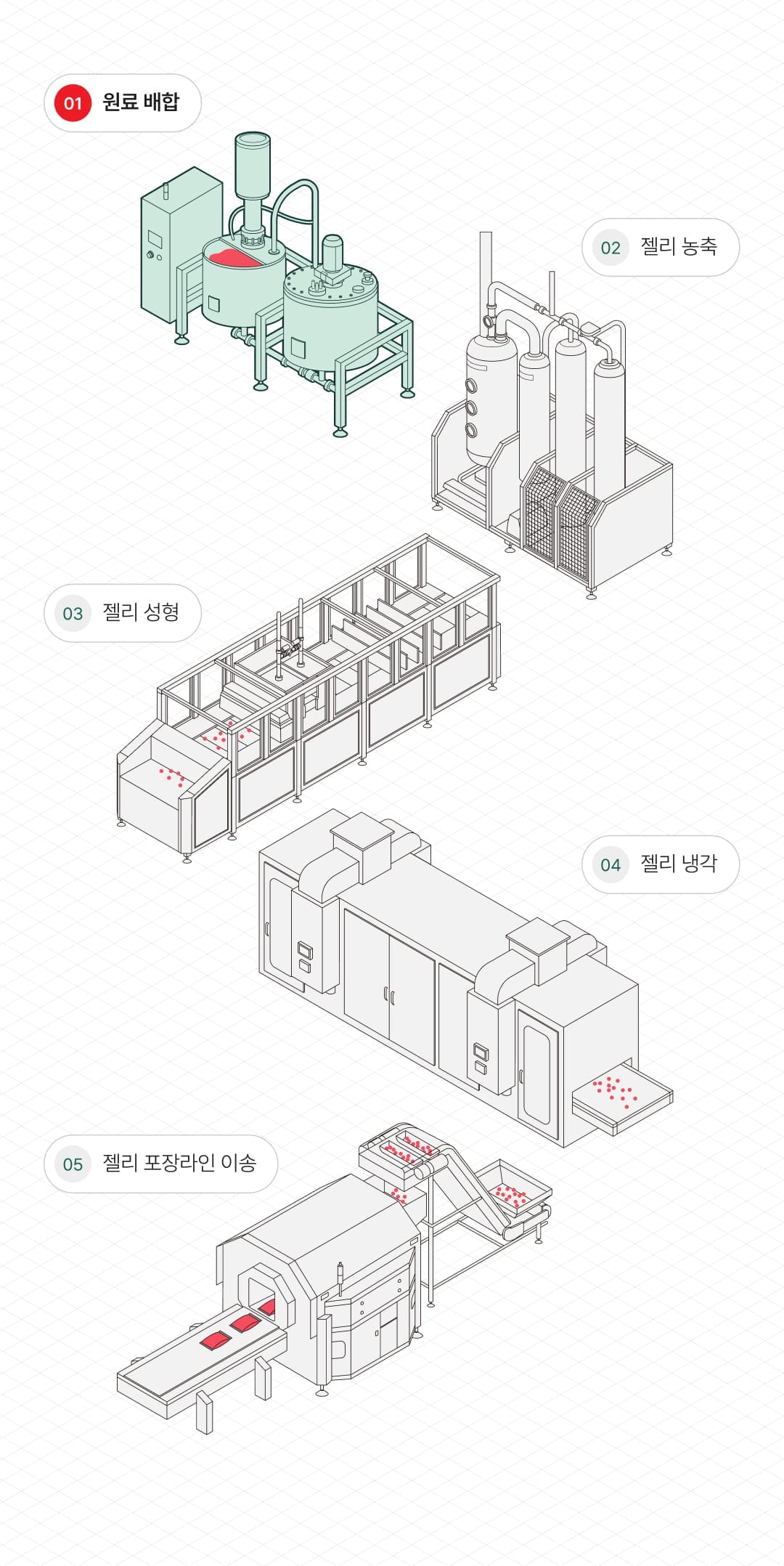 01 원료 배합

02 젤리 농축

03 젤리 성형

04 젤리 냉각

05 젤리 포장라인 이송