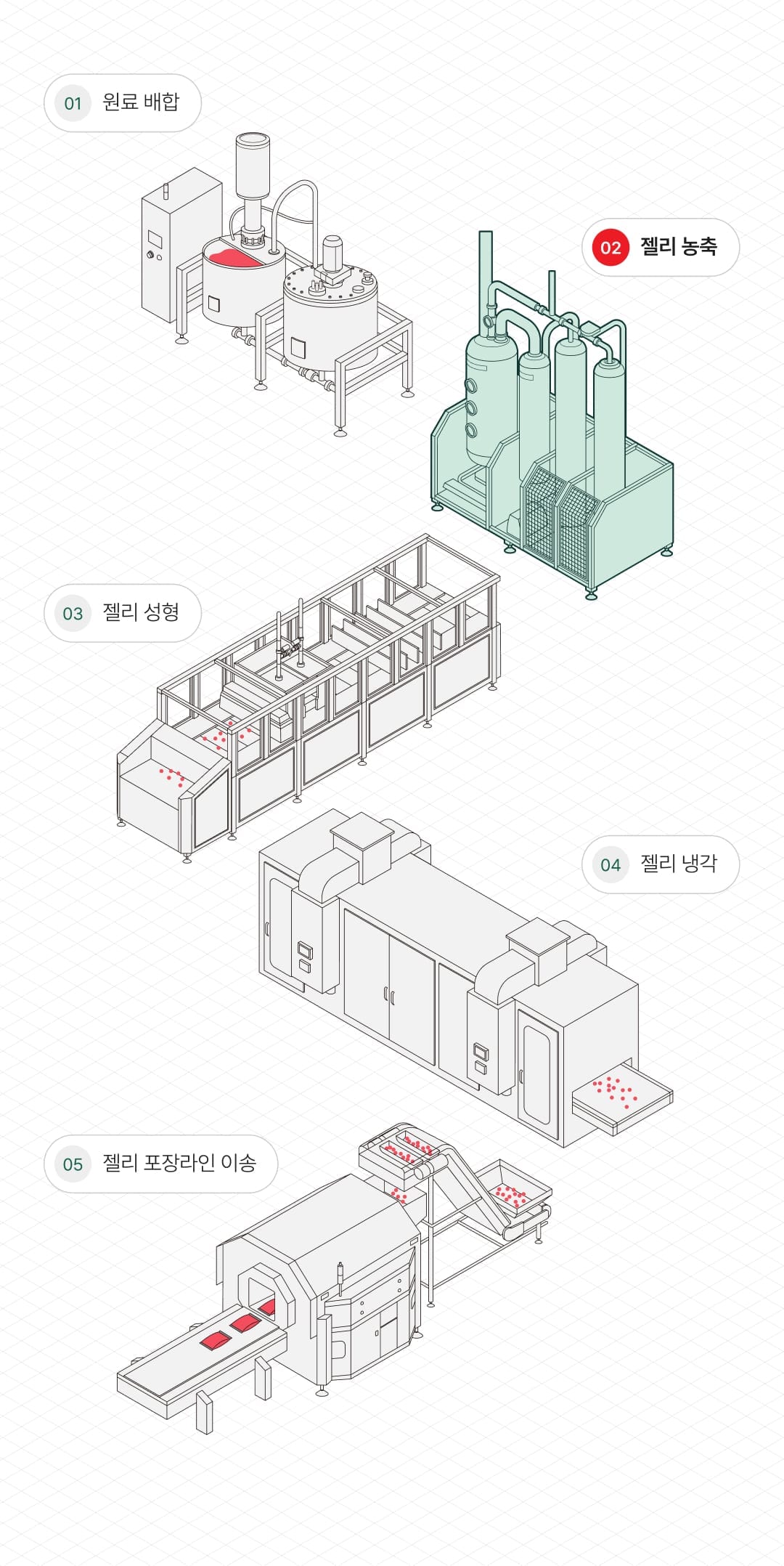 01 원료 배합

02 젤리 농축

03 젤리 성형

04 젤리 냉각

05 젤리 포장라인 이송