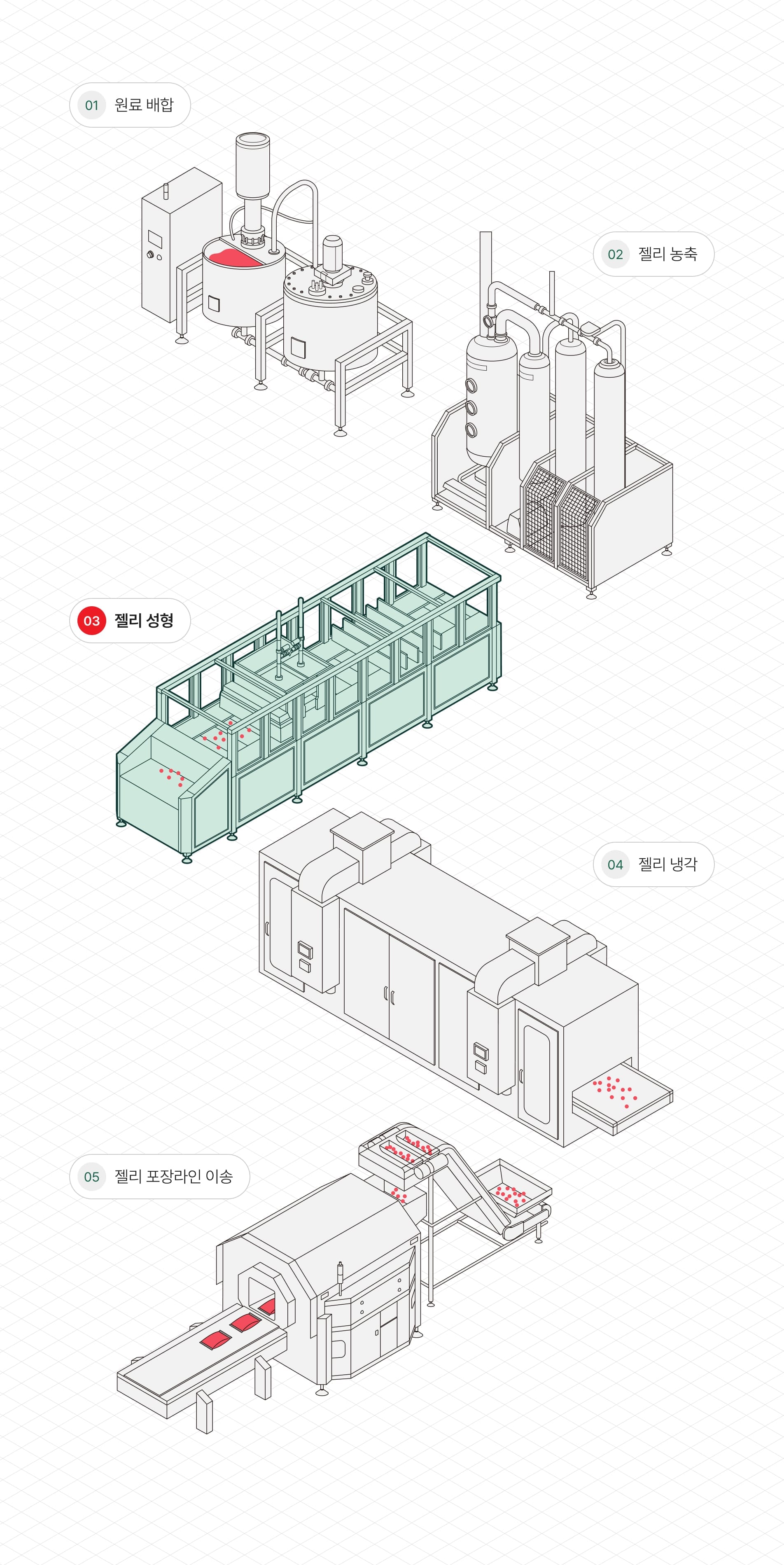 01 원료 배합

02 젤리 농축

03 젤리 성형

04 젤리 냉각

05 젤리 포장라인 이송