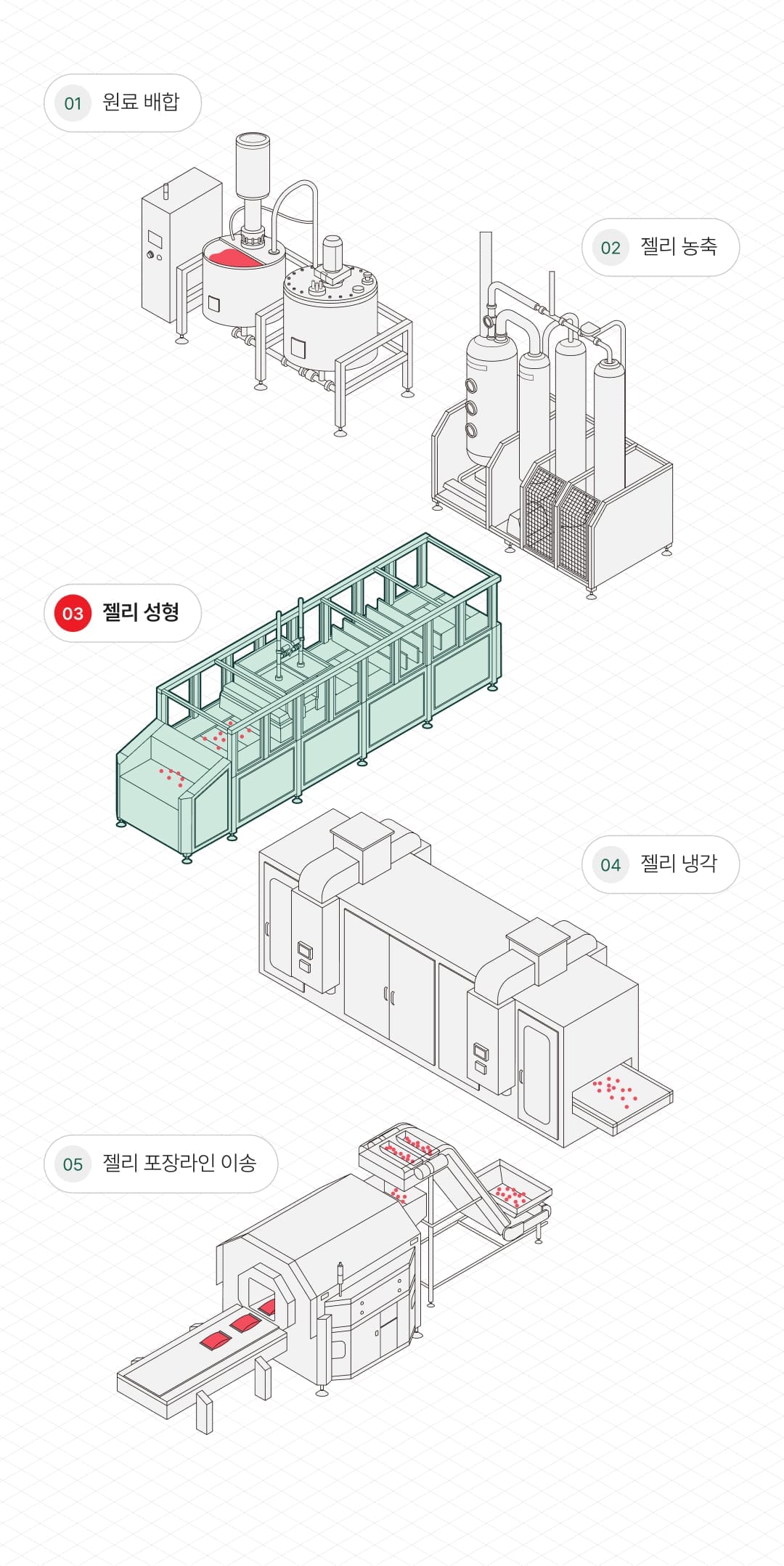 01 원료 배합

02 젤리 농축

03 젤리 성형

04 젤리 냉각

05 젤리 포장라인 이송