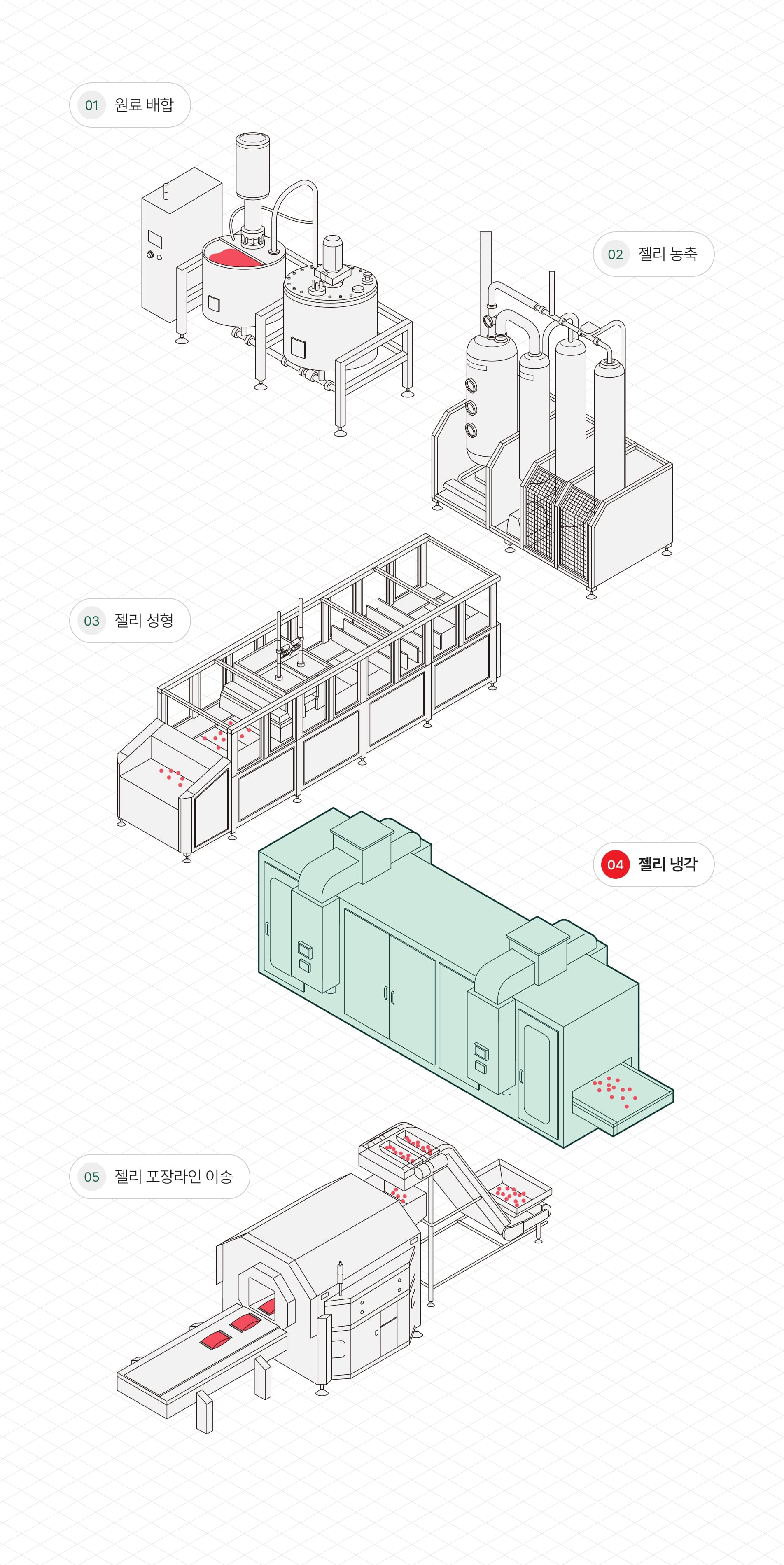 01 원료 배합

02 젤리 농축

03 젤리 성형

04 젤리 냉각

05 젤리 포장라인 이송