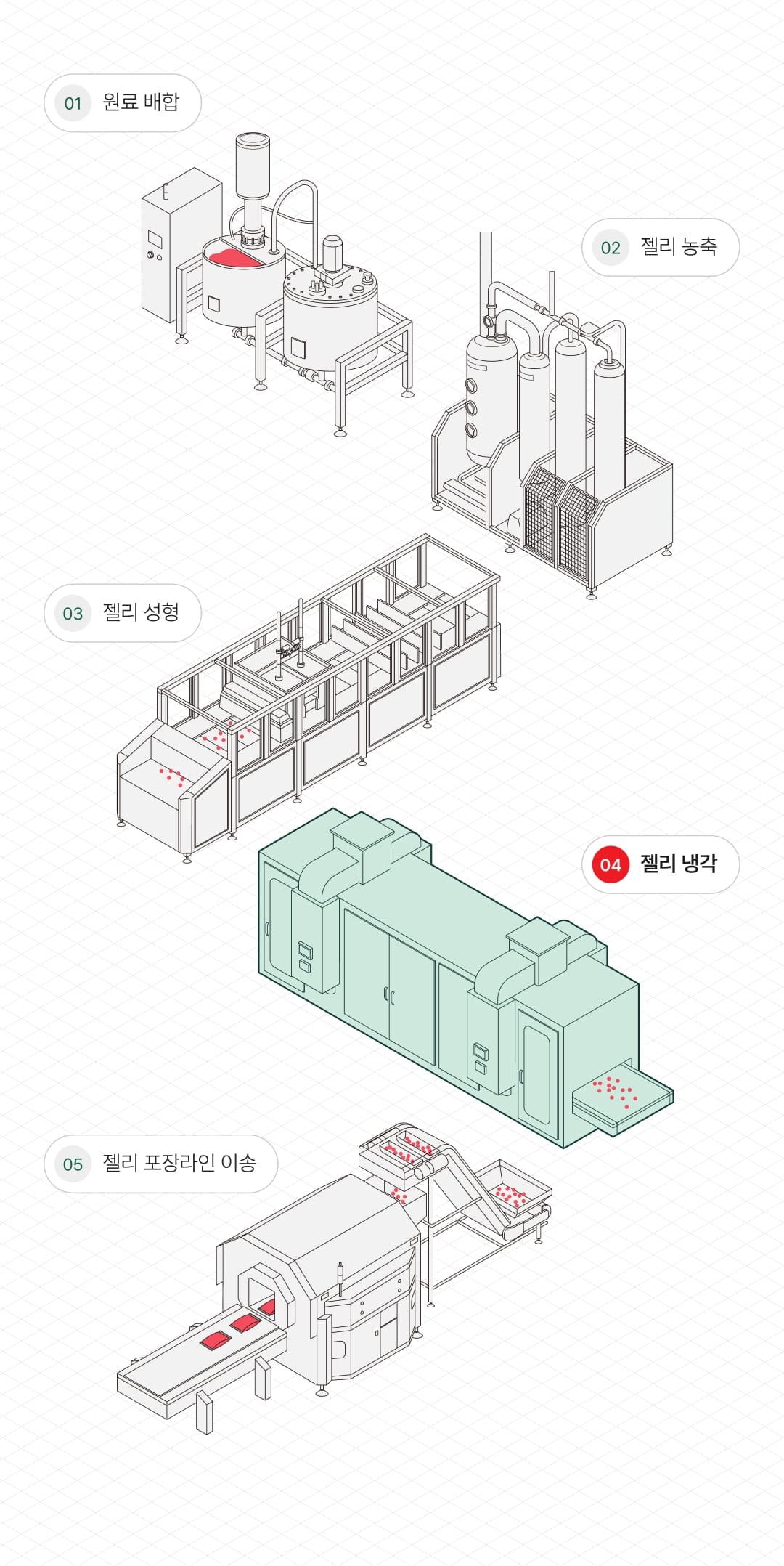 01 원료 배합

02 젤리 농축

03 젤리 성형

04 젤리 냉각

05 젤리 포장라인 이송