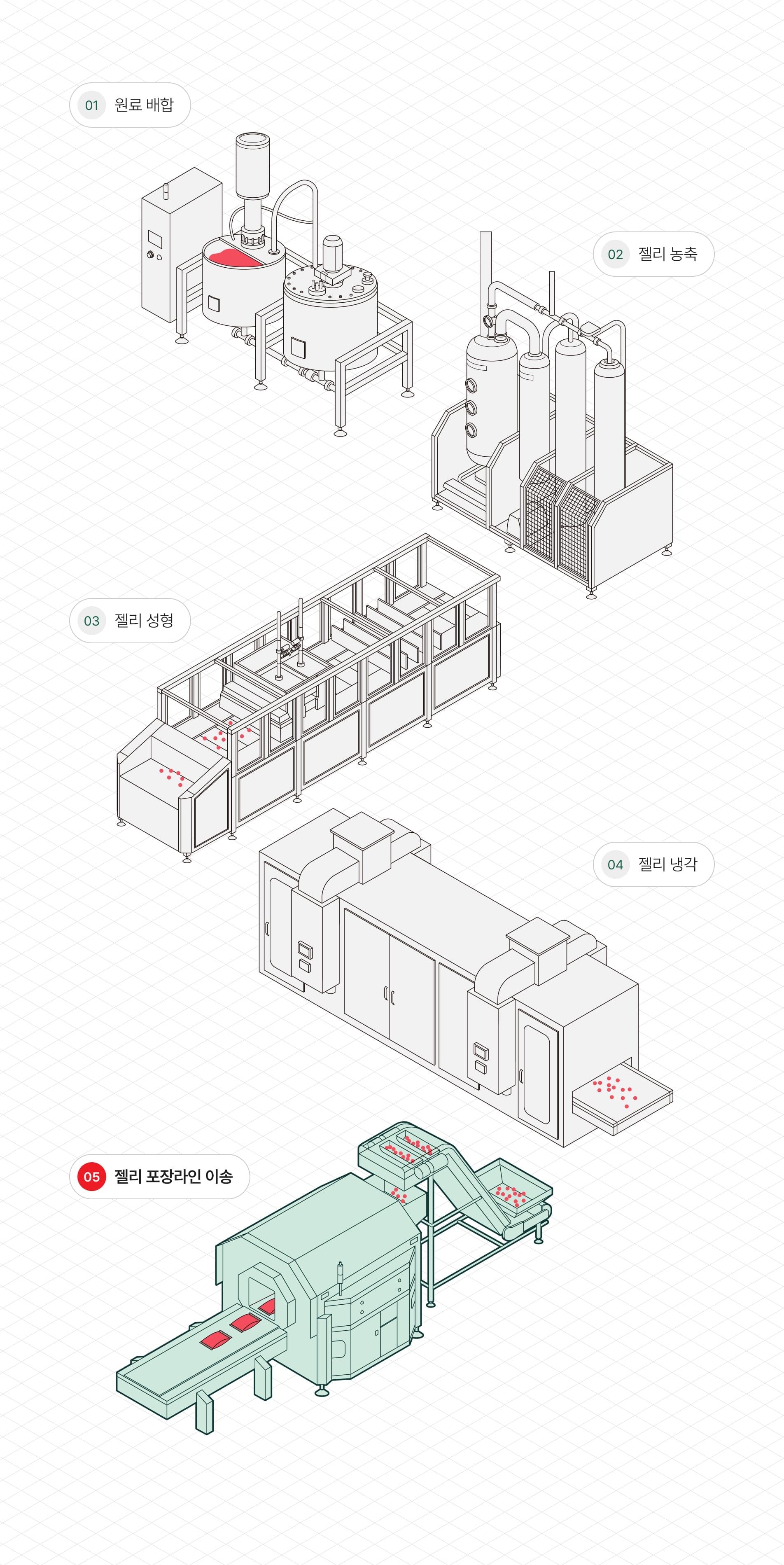 01 원료 배합

02 젤리 농축

03 젤리 성형

04 젤리 냉각

05 젤리 포장라인 이송