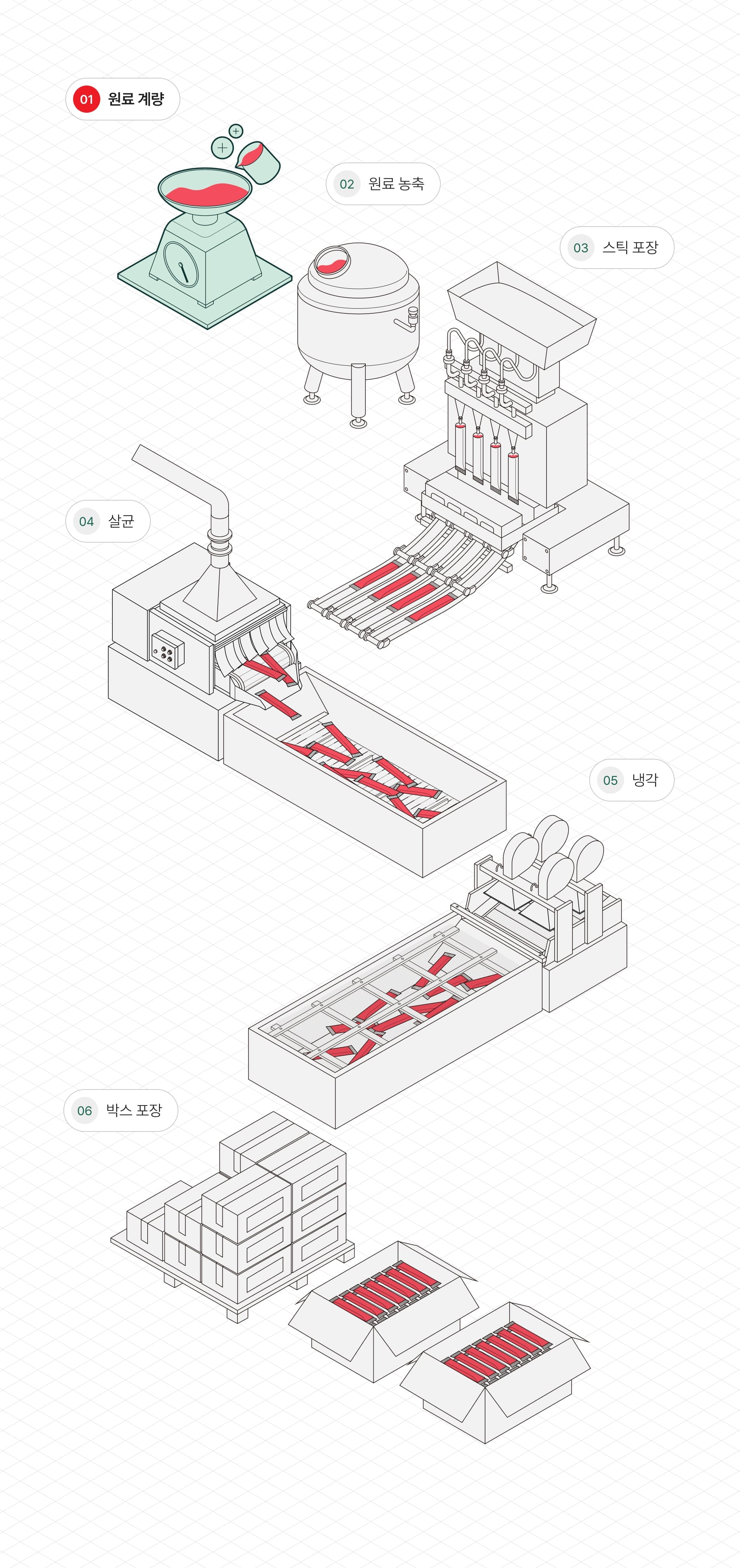 01 원료 계량

02 원료 농축

03 스틱 포장

04 살균

05 냉각

06 박스 포장