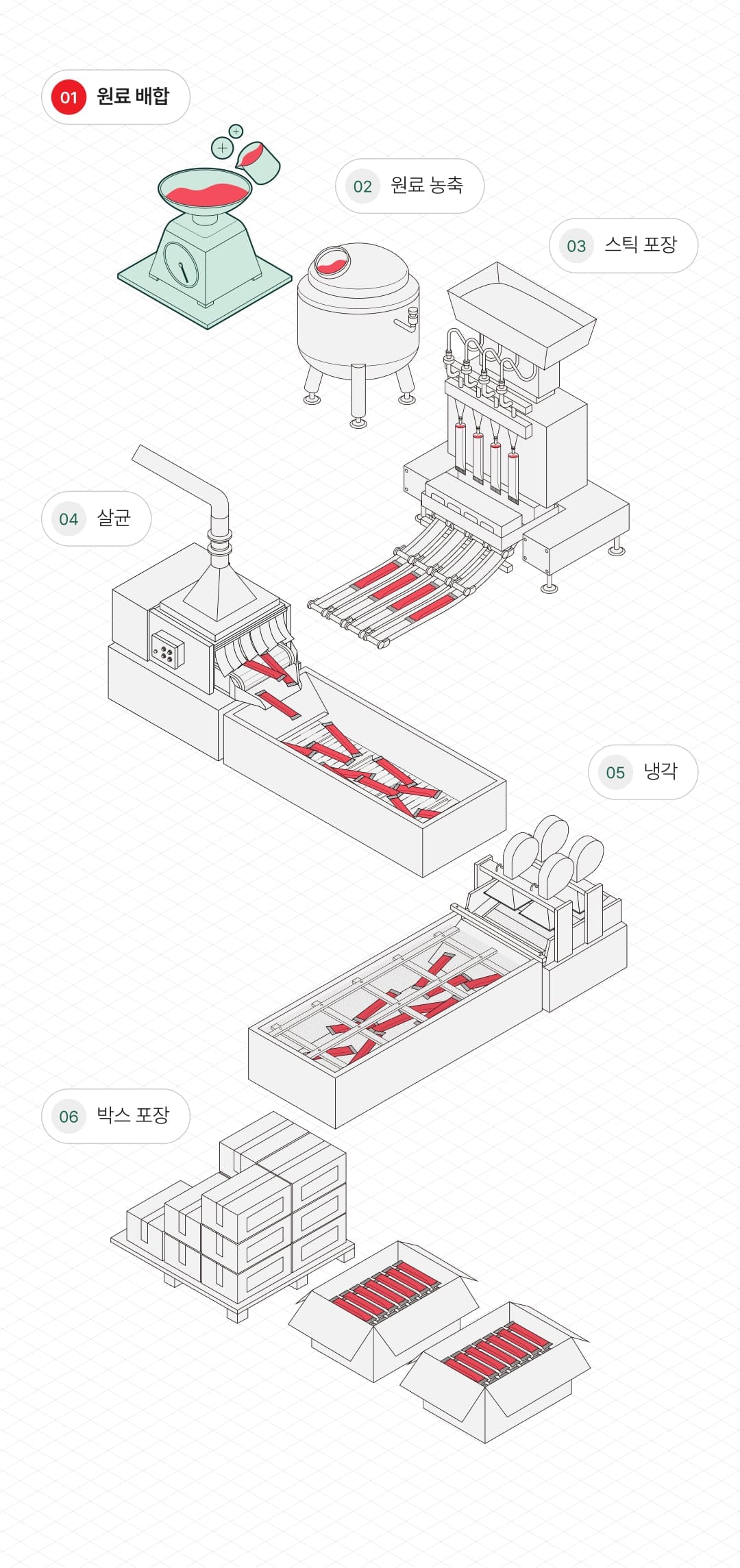 01 원료 배합

02 원료 농축

03 스틱 포장

04 살균

05 냉각

06 박스 포장