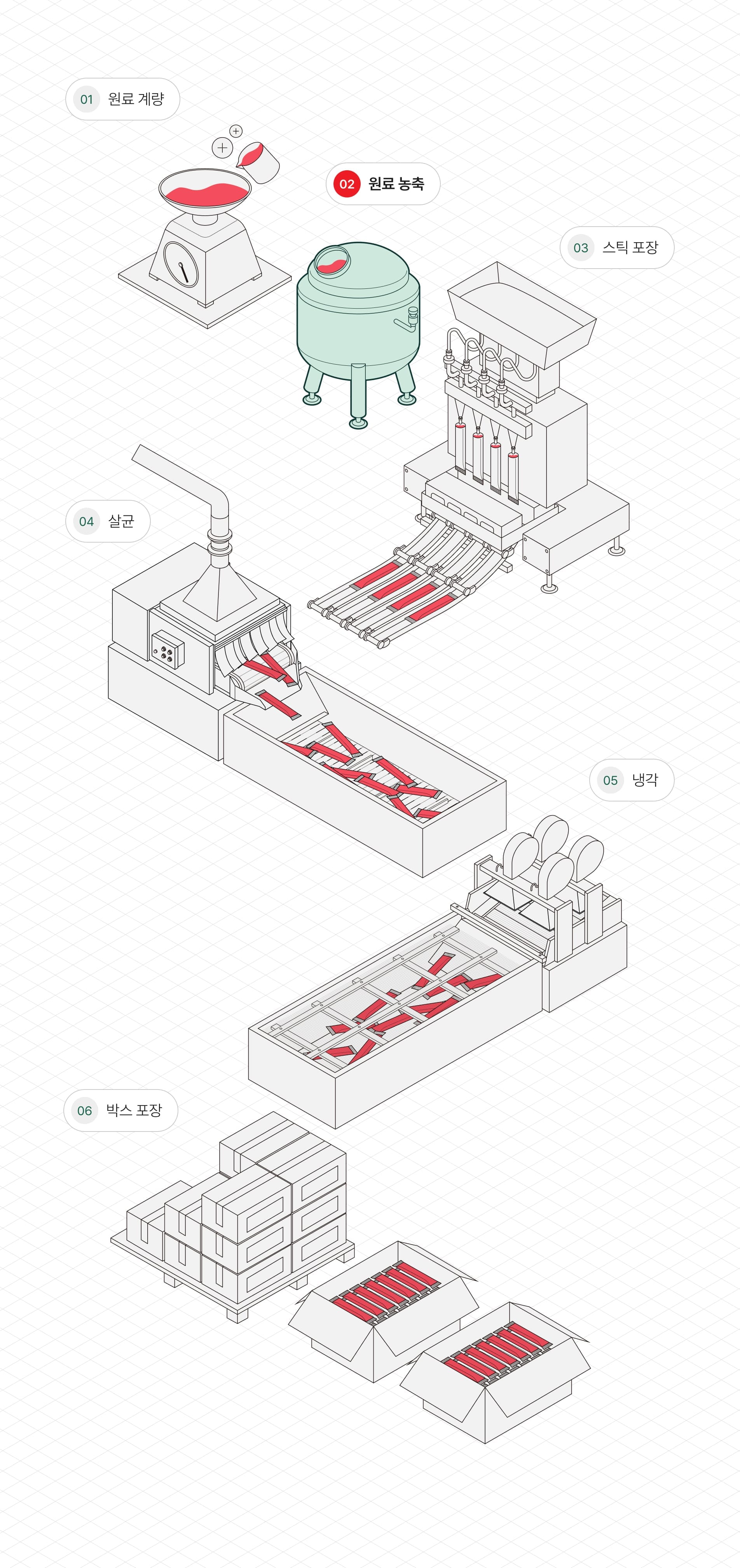 01 원료 계량

02 원료 농축

03 스틱 포장

04 살균

05 냉각

06 박스 포장