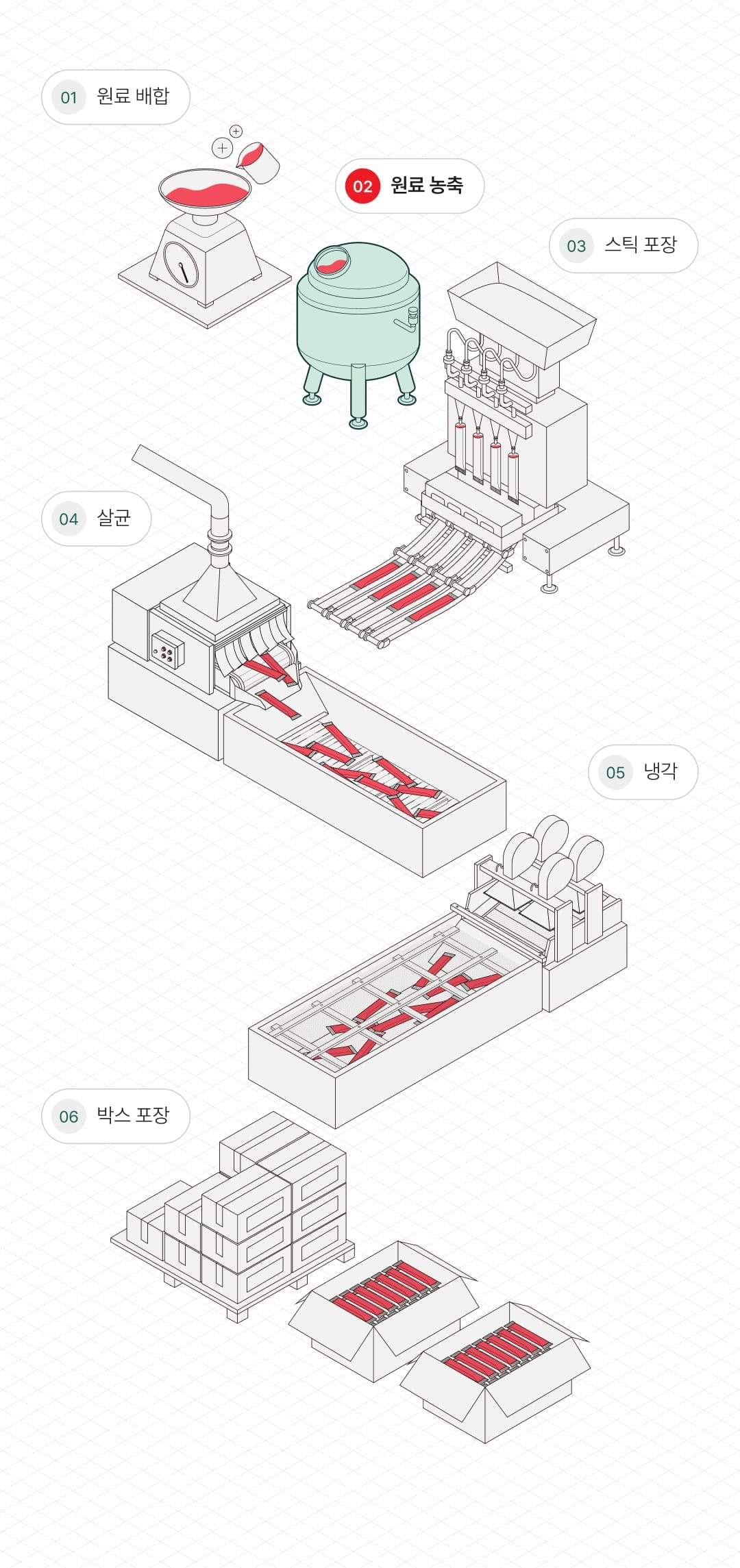 01 원료 배합

02 원료 농축

03 스틱 포장

04 살균

05 냉각

06 박스 포장