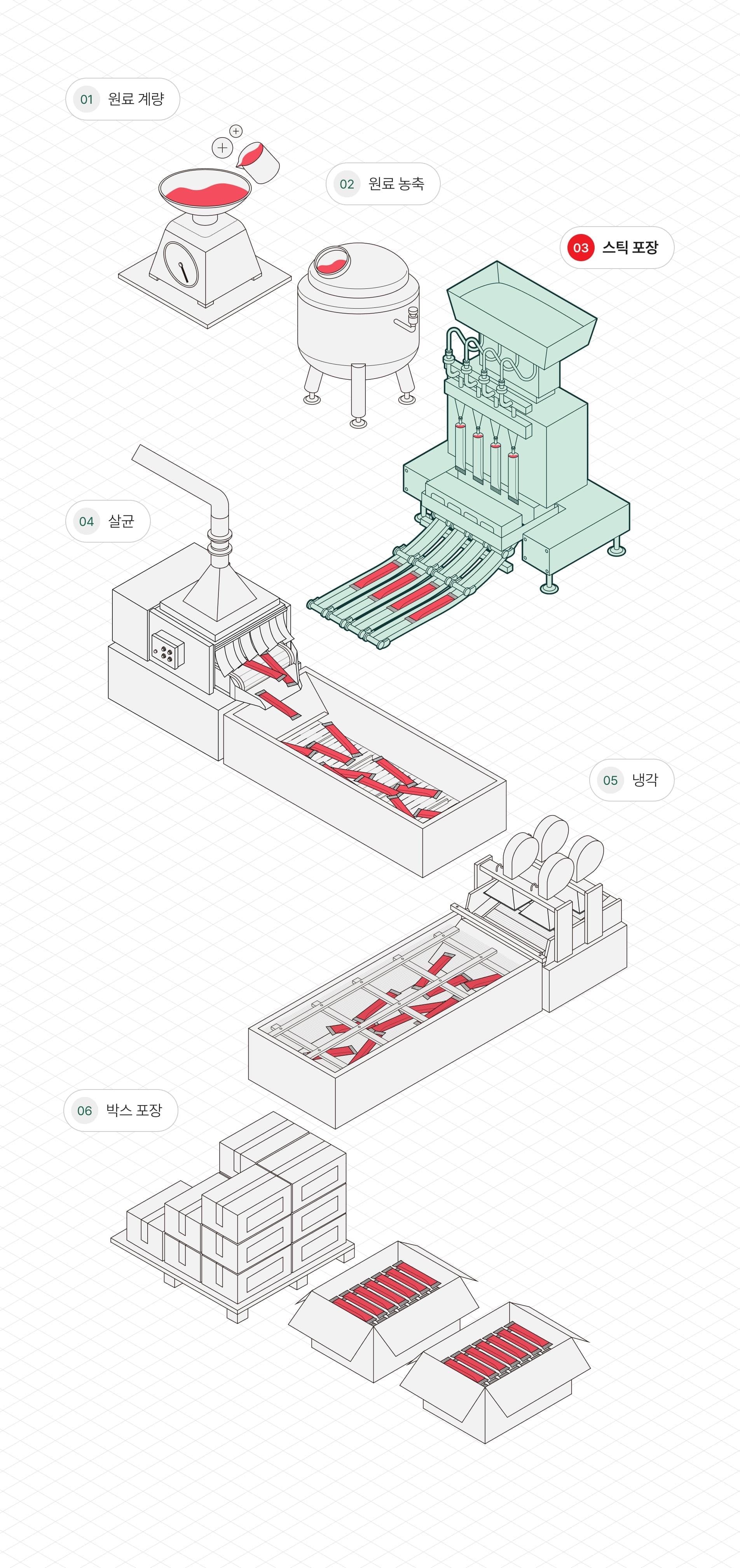 01 원료 계량

02 원료 농축

03 스틱 포장

04 살균

05 냉각

06 박스 포장