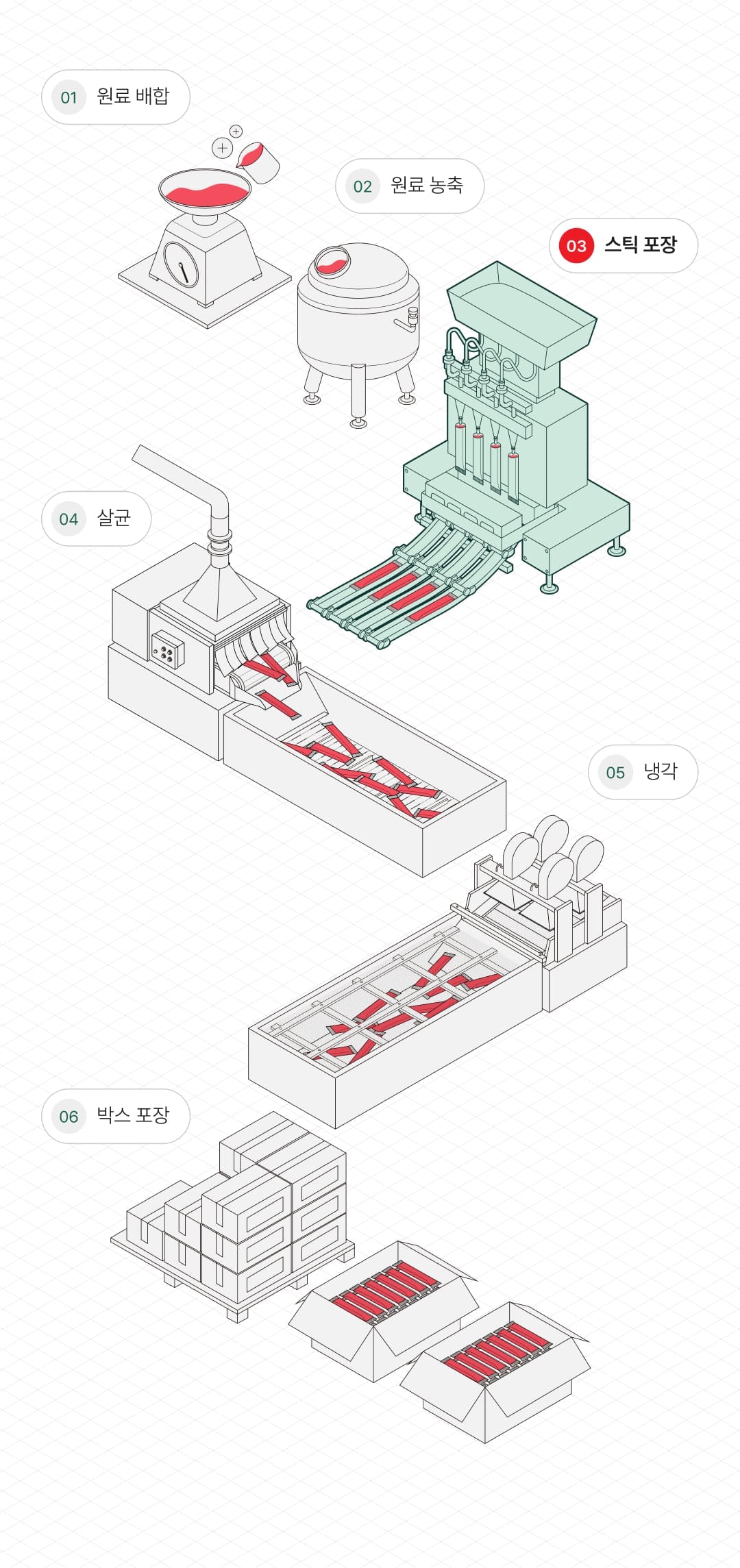 01 원료 배합

02 원료 농축

03 스틱 포장

04 살균

05 냉각

06 박스 포장