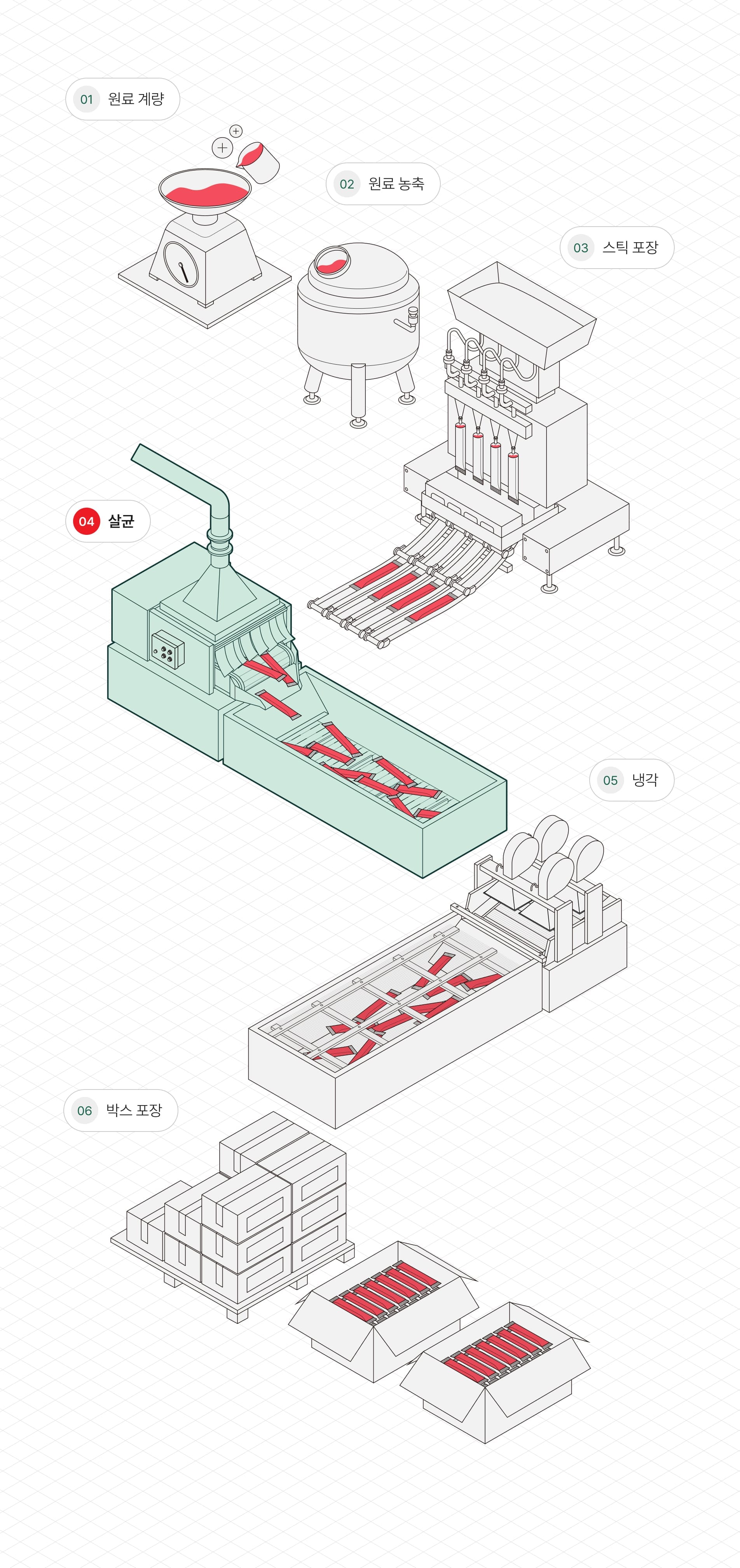 01 원료 계량

02 원료 농축

03 스틱 포장

04 살균

05 냉각

06 박스 포장