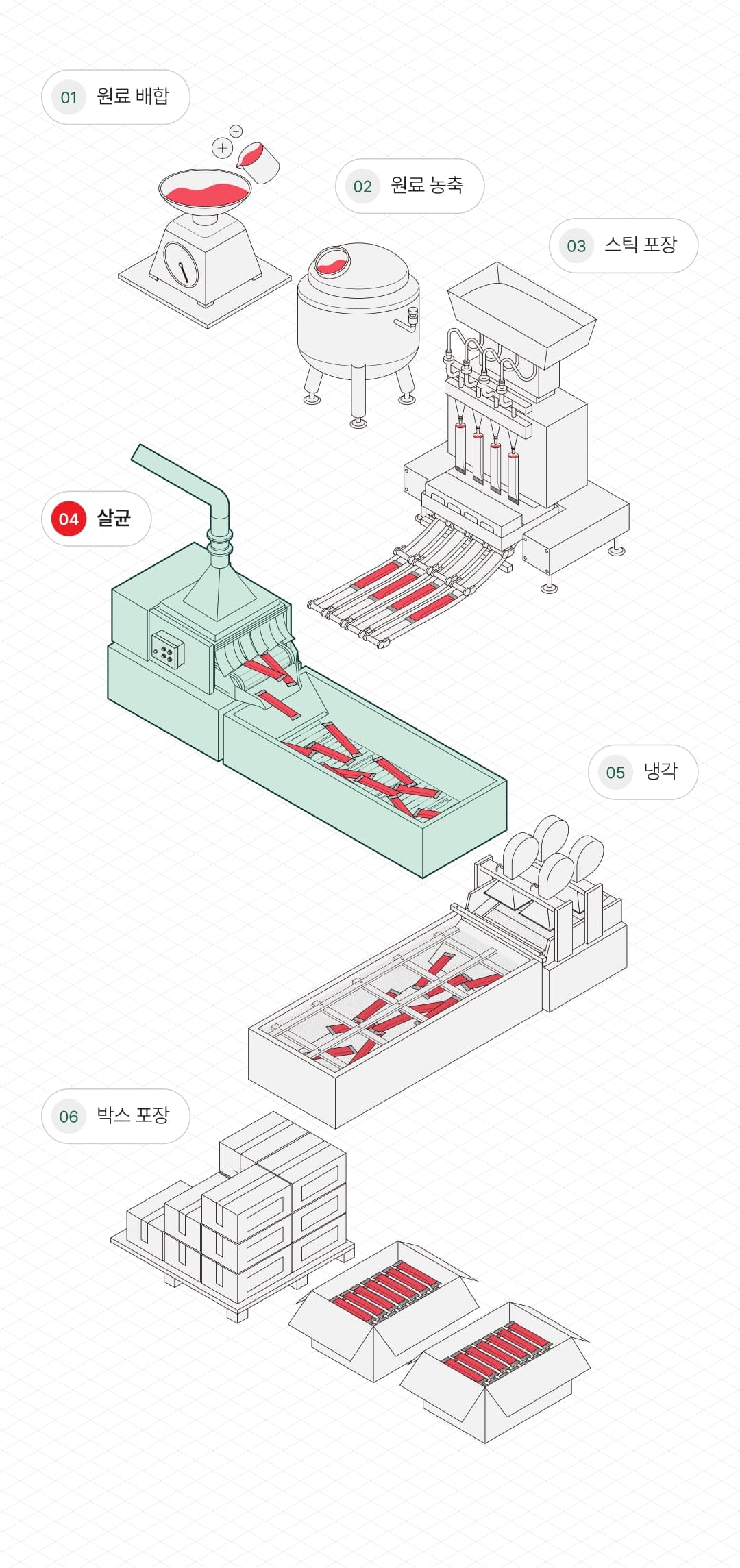 01 원료 배합

02 원료 농축

03 스틱 포장

04 살균

05 냉각

06 박스 포장