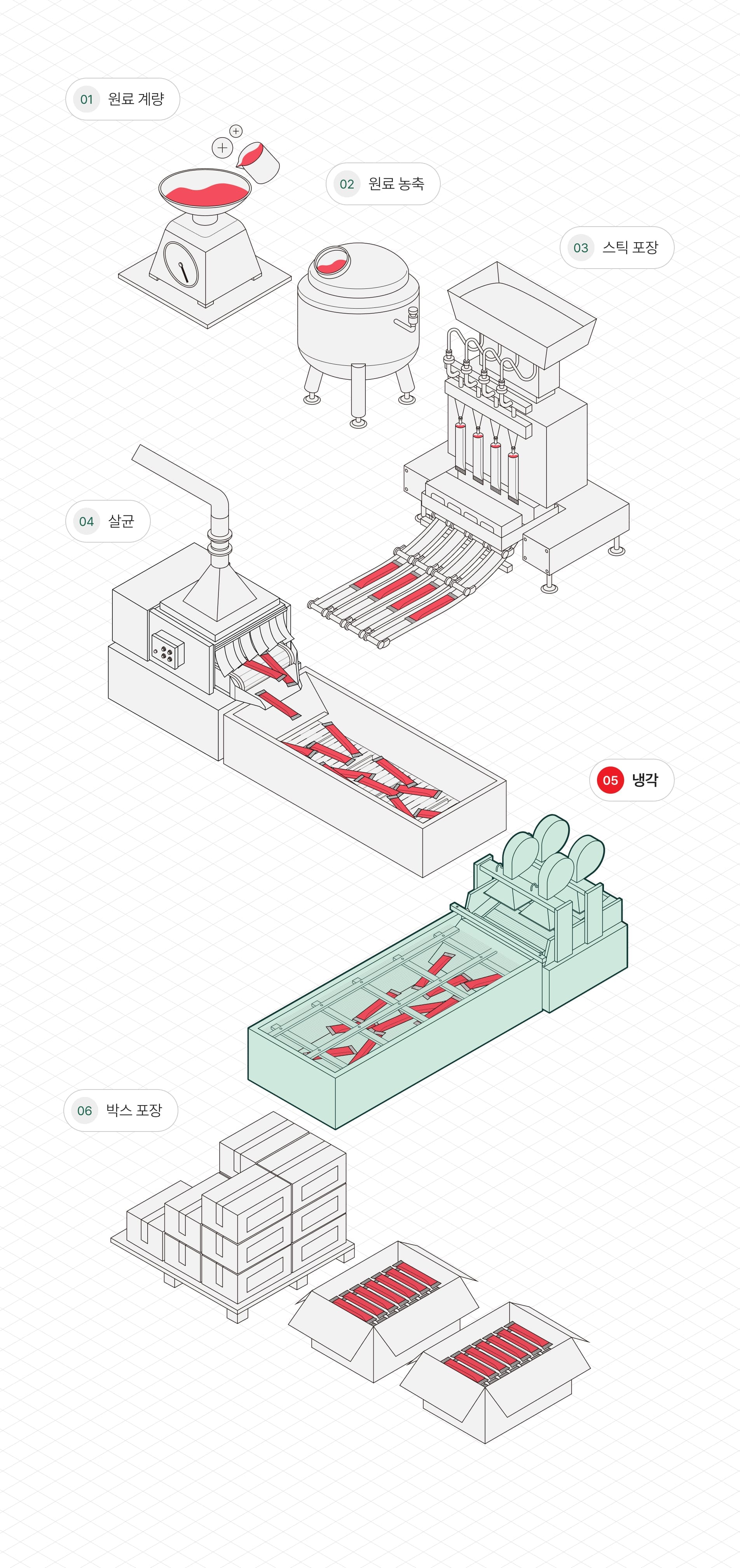 01 원료 계량

02 원료 농축

03 스틱 포장

04 살균

05 냉각

06 박스 포장