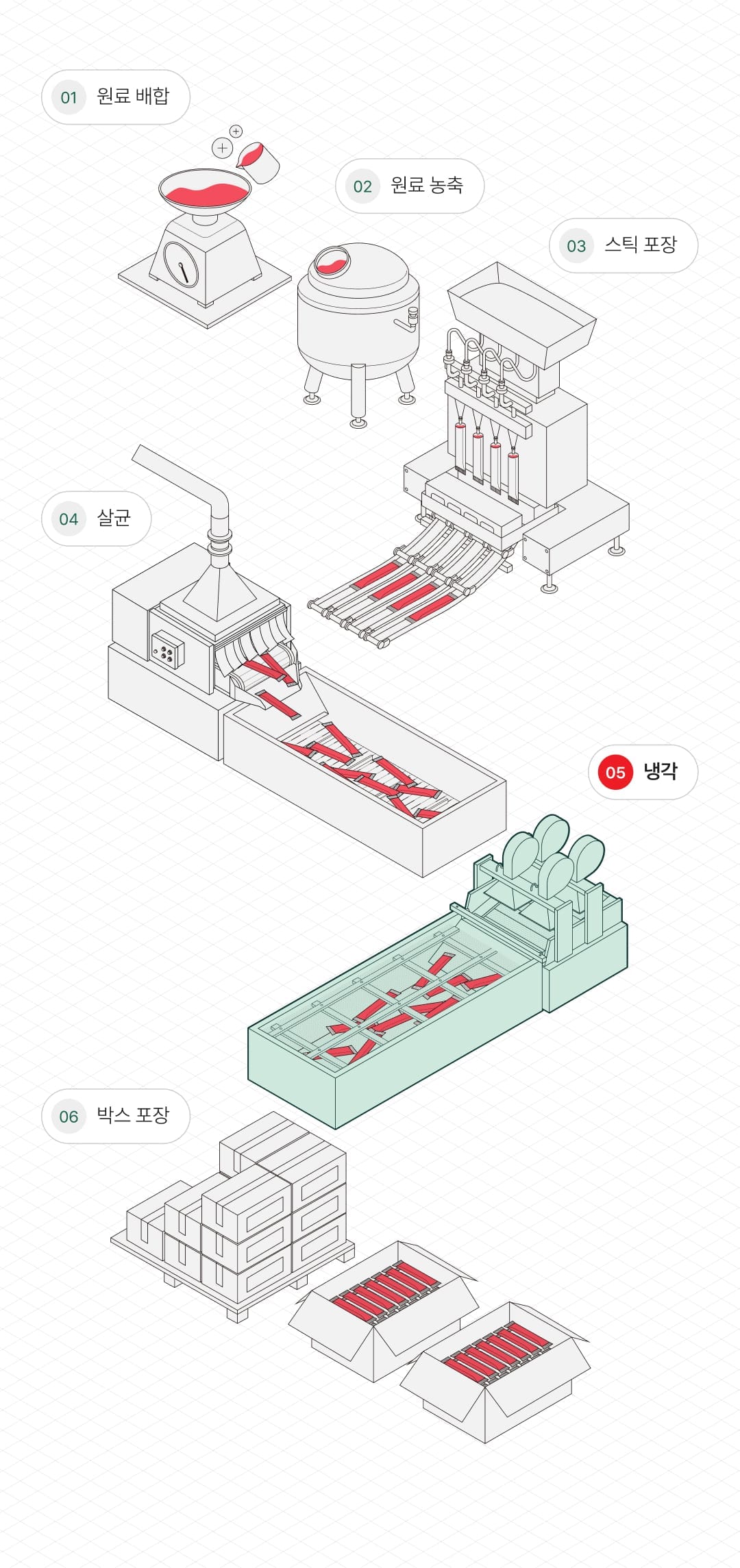 01 원료 배합

02 원료 농축

03 스틱 포장

04 살균

05 냉각

06 박스 포장