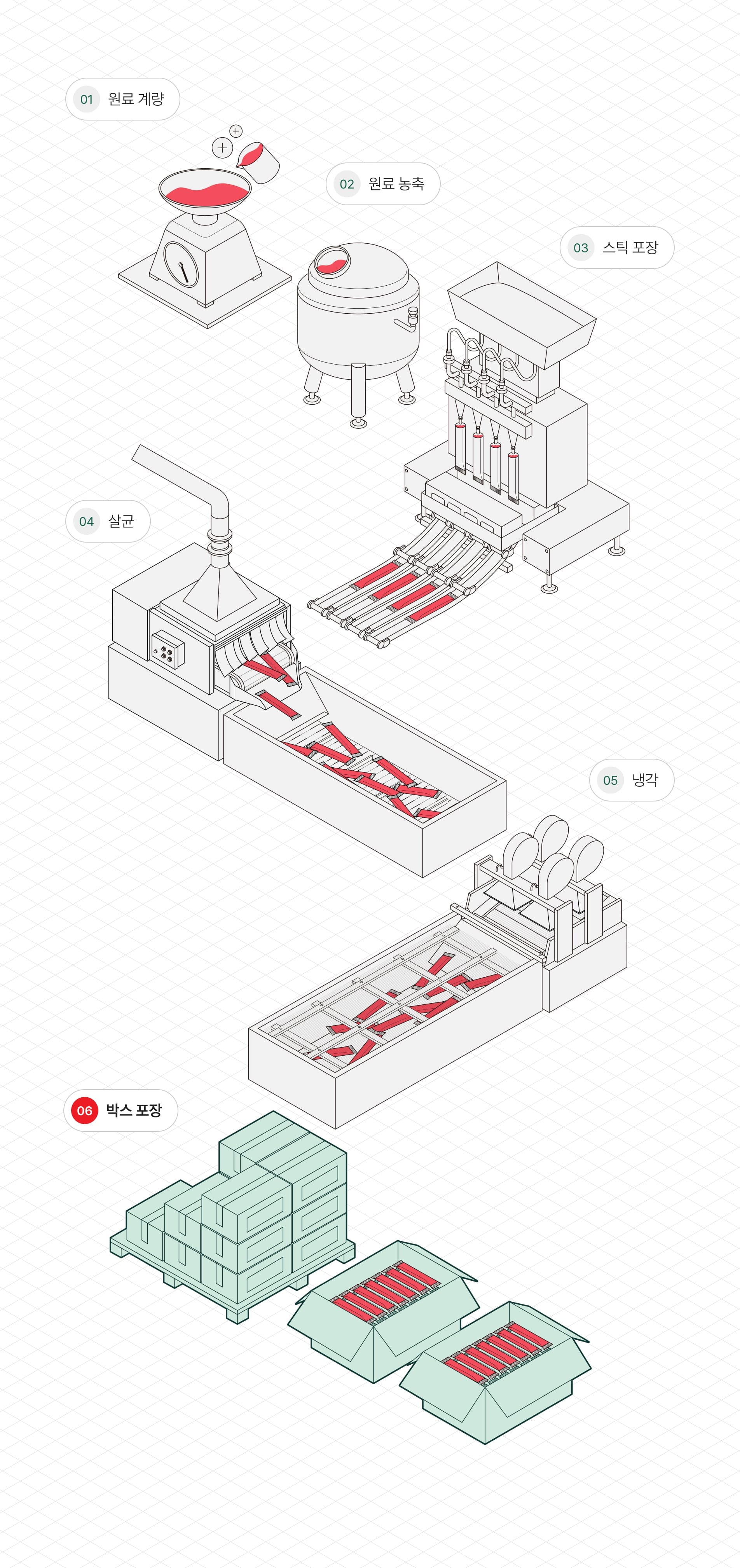 01 원료 계량

02 원료 농축

03 스틱 포장

04 살균

05 냉각

06 박스 포장