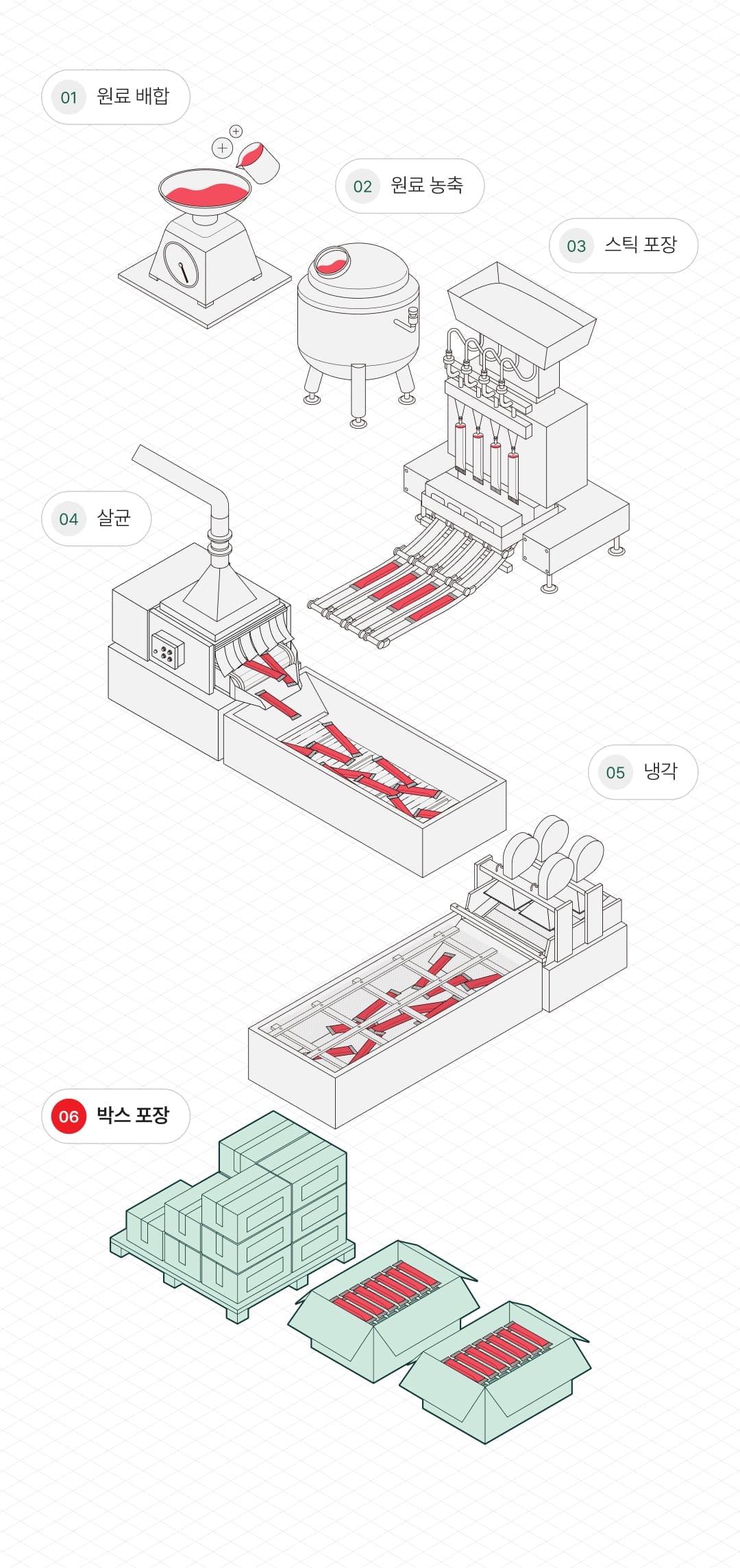 01 원료 배합

02 원료 농축

03 스틱 포장

04 살균

05 냉각

06 박스 포장